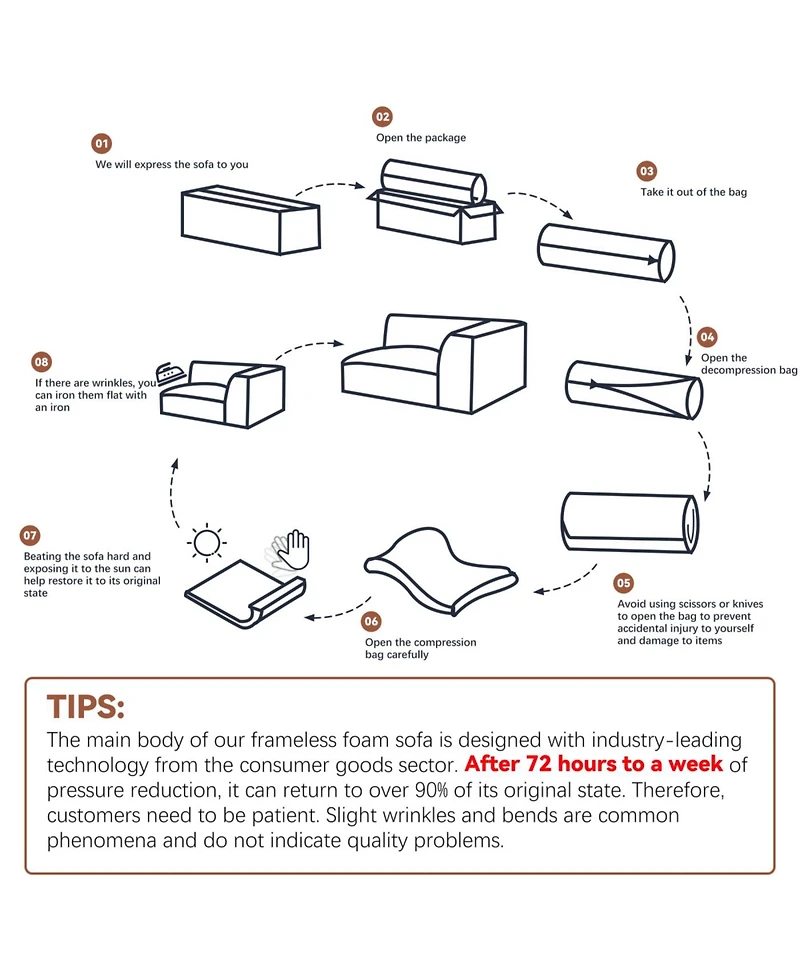 01
We will express the sofa to you

02
Open the package

03
Take it out of the bag

04
Open the decompression bag

05
Avoid using scissors or knives to open the bag to prevent accidental injury to yourself and damage to items

06
Open the compression bag carefully

07
Beating the sofa hard and exposing it to the sun can help restore it to its original state

08
If there are wrinkles, you can iron them flat with an iron

TIPS:
The main body of our frameless foam sofa is designed with industry-leading technology from the consumer goods sector. After 72 hours to a week of pressure reduction, it can return to over 90% of its original state. Therefore, customers need to be patient. Slight wrinkles and bends are common phenomena and do not indicate quality problems.