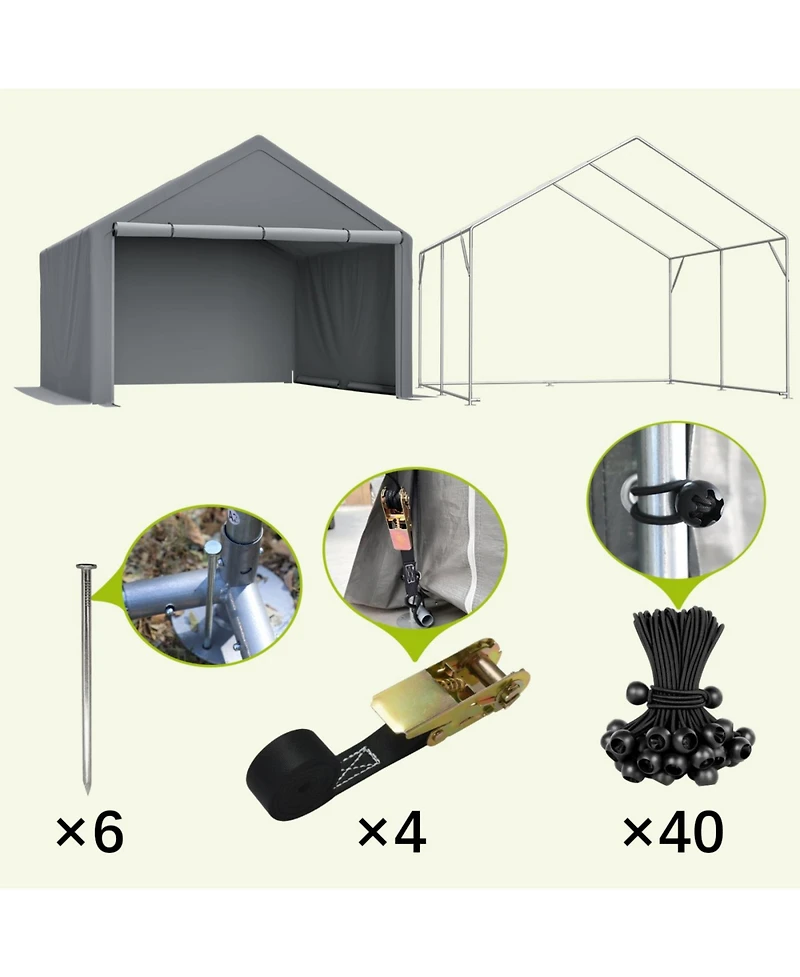 ×6

×4

×40