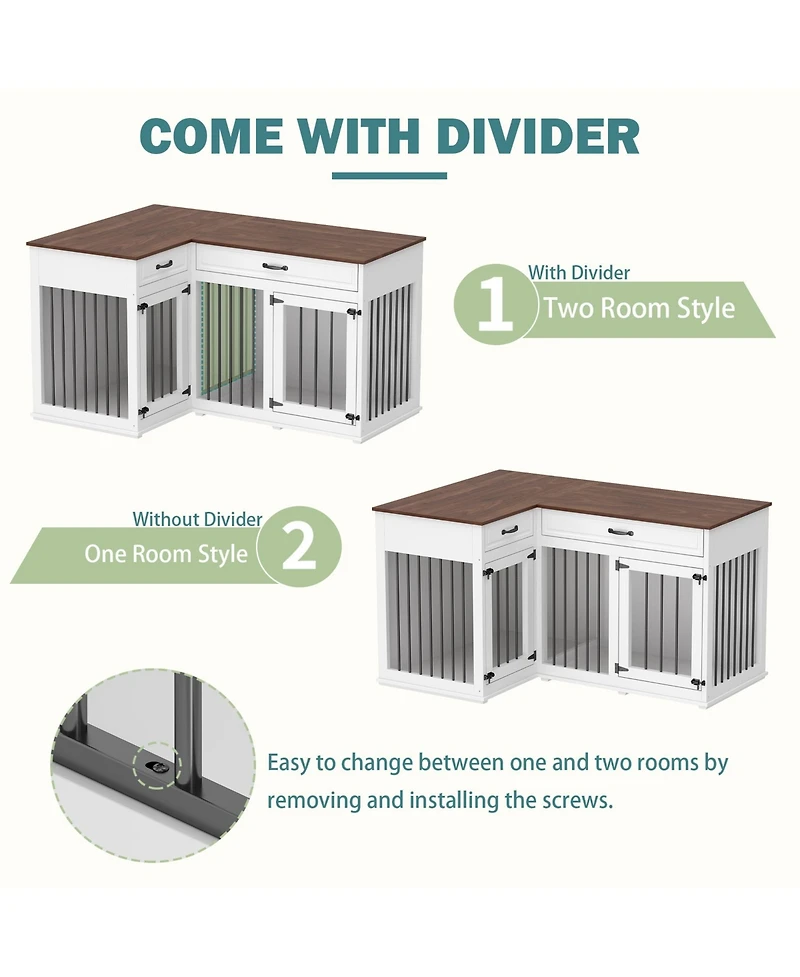 COME WITH DIVIDER

1 With Divider
Two Room Style

Without Divider
One Room Style 2

Easy to change between one and two rooms by removing and installing the screws.