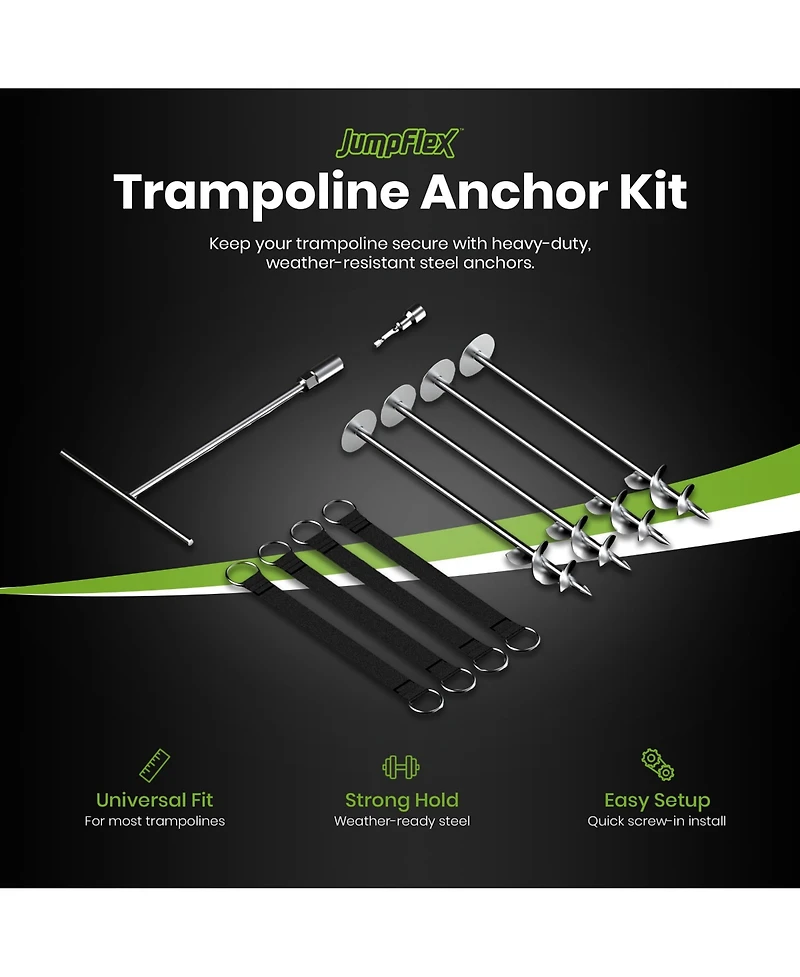 JumpFlex™

Trampoline Anchor Kit

Keep your trampoline secure with heavy-duty, weather-resistant steel anchors.

Universal Fit
For most trampolines

Strong Hold
Weather-ready steel

Easy Setup
Quick screw-in install