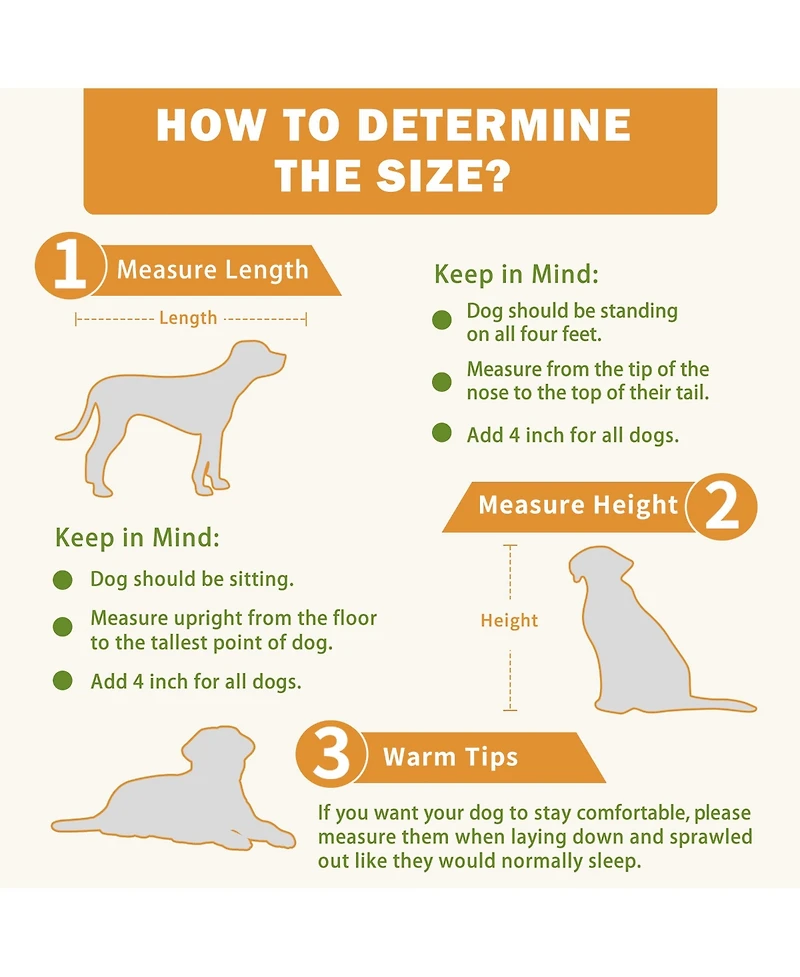 HOW TO DETERMINE THE SIZE?

1 Measure Length

Length

Keep in Mind:

Dog should be standing on all four feet.

Measure from the tip of the nose to the top of their tail.

Add 4 inch for all dogs.

Measure Height 2

Height

Keep in Mind:

Dog should be sitting.

Measure upright from the floor to the tallest point of dog.

Add 4 inch for all dogs.

3 Warm Tips

If you want your dog to stay comfortable, please measure them when laying down and sprawled out like they would normally sleep.