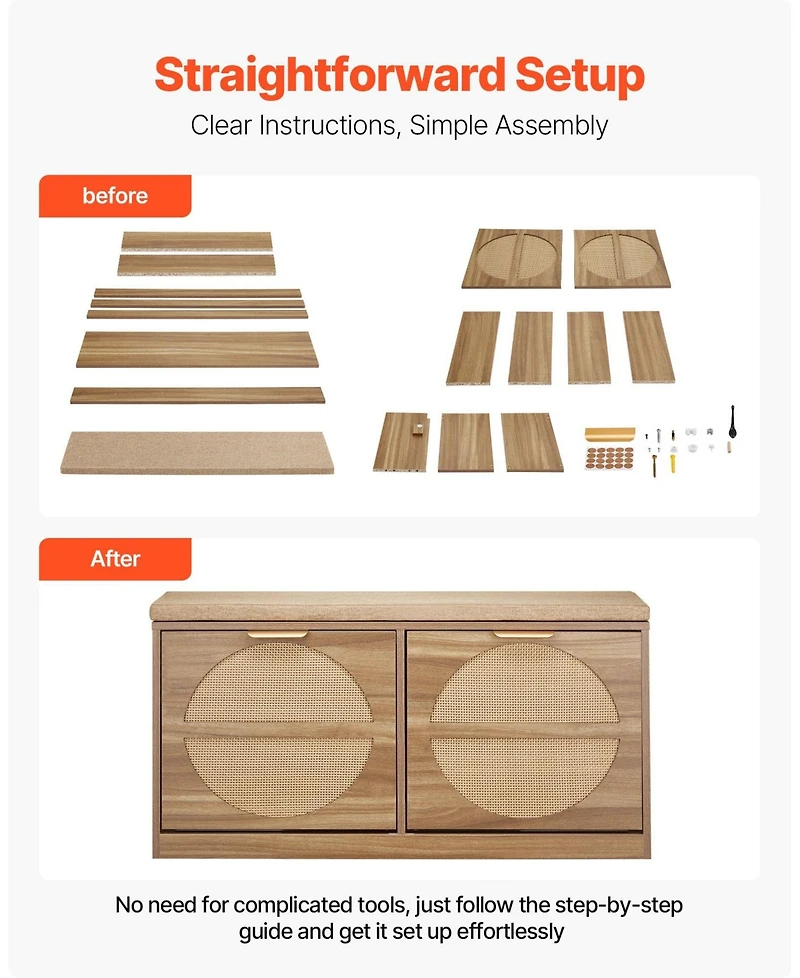 Straightforward Setup
Clear Instructions, Simple Assembly

before

After

No need for complicated tools, just follow the step-by-step guide and get it set up effortlessly