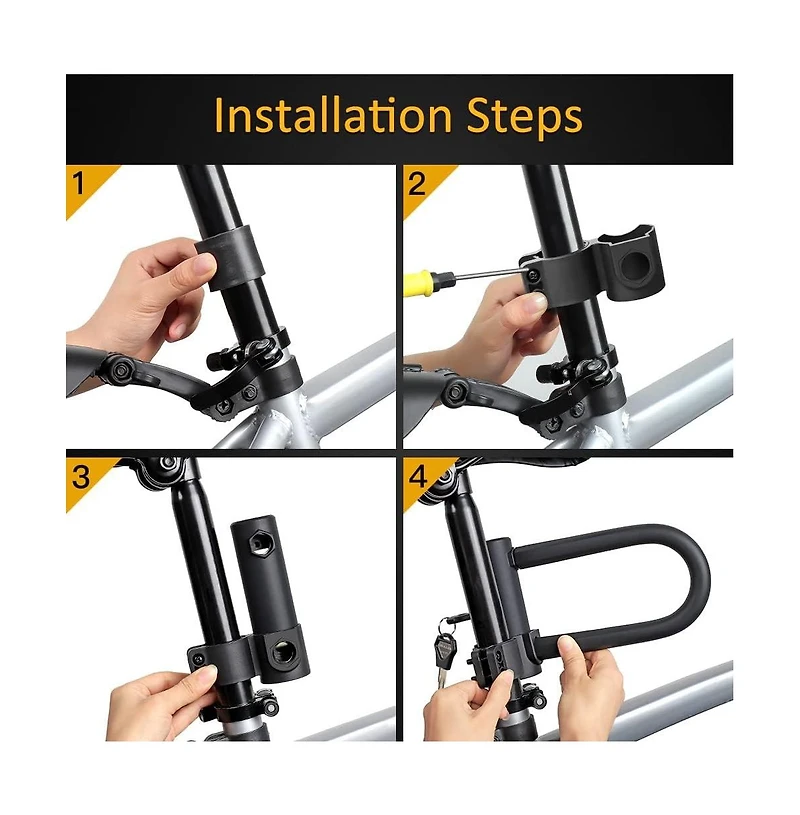 Installation Steps

1

2

3

4