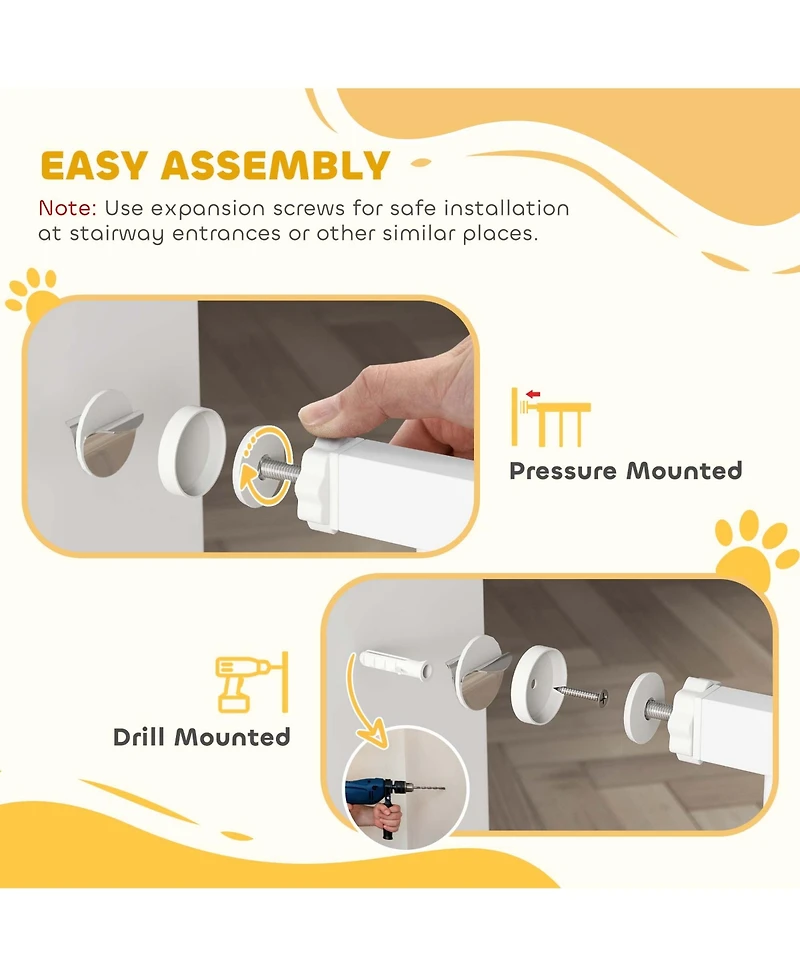 EASY ASSEMBLY

Note: Use expansion screws for safe installation at stairway entrances or other similar places.

Pressure Mounted

Drill Mounted