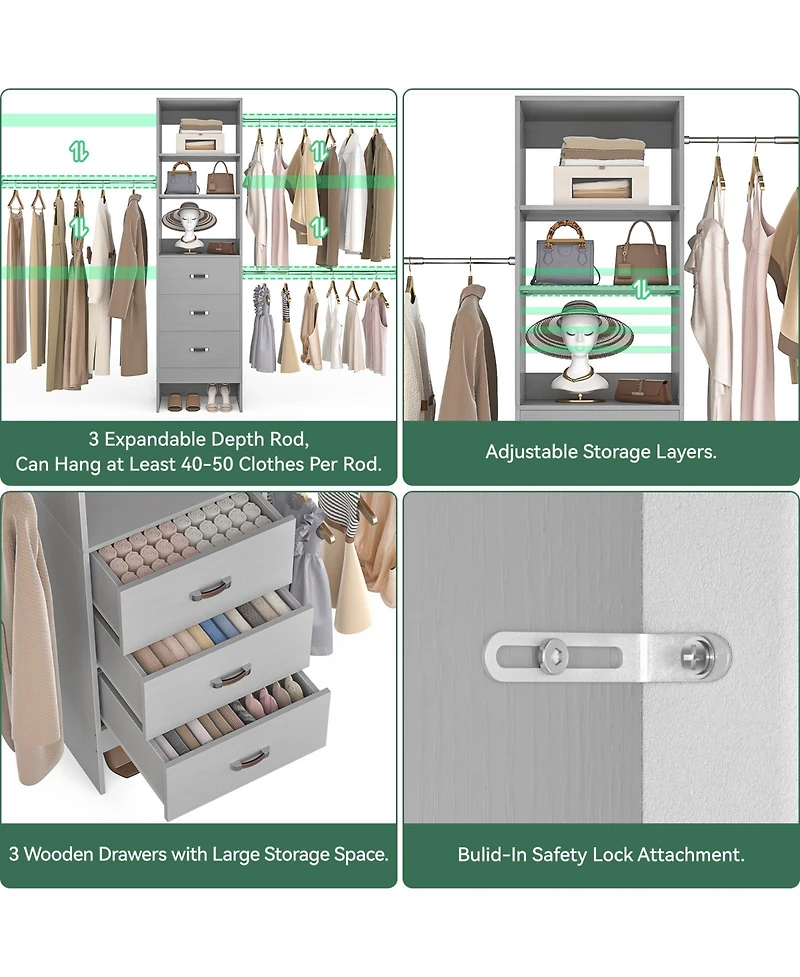 3 Expandable Depth Rod, Can Hang at Least 40-50 Clothes Per Rod.

Adjustable Storage Layers.

3 Wooden Drawers with Large Storage Space.

Bulid-In Safety Lock Attachment.