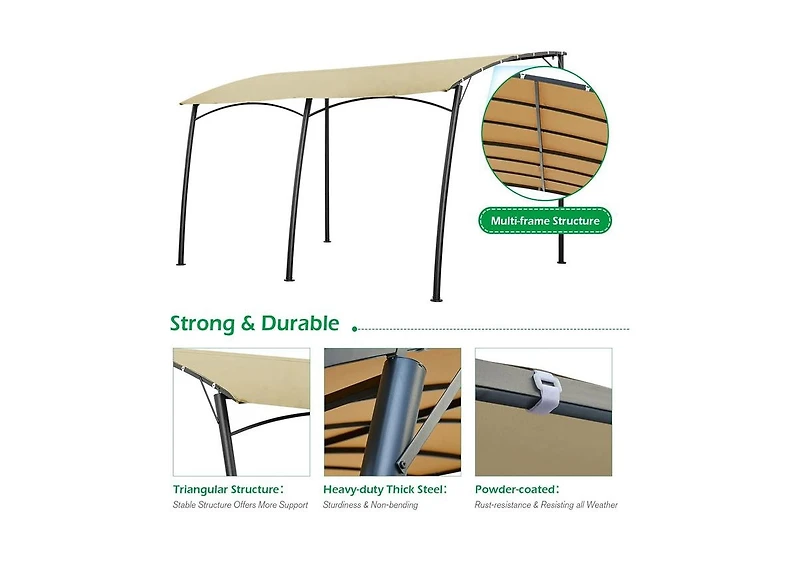 Multi-frame Structure

Strong & Durable

Triangular Structure:
Stable Structure Offers More Support

Heavy-duty Thick Steel:
Sturdiness & Non-bending

Powder-coated:
Rust-resistance & Resisting all Weather