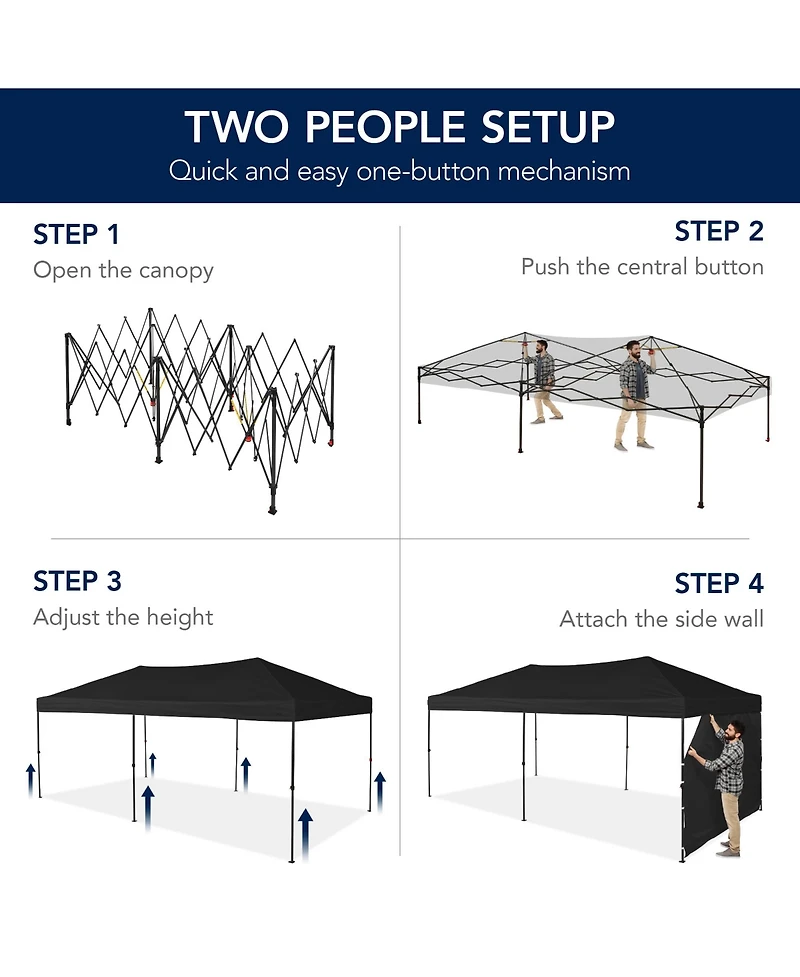 TWO PEOPLE SETUP
Quick and easy one-button mechanism

STEP 1
Open the canopy

STEP 2
Push the central button

STEP 3
Adjust the height

STEP 4
Attach the side wall