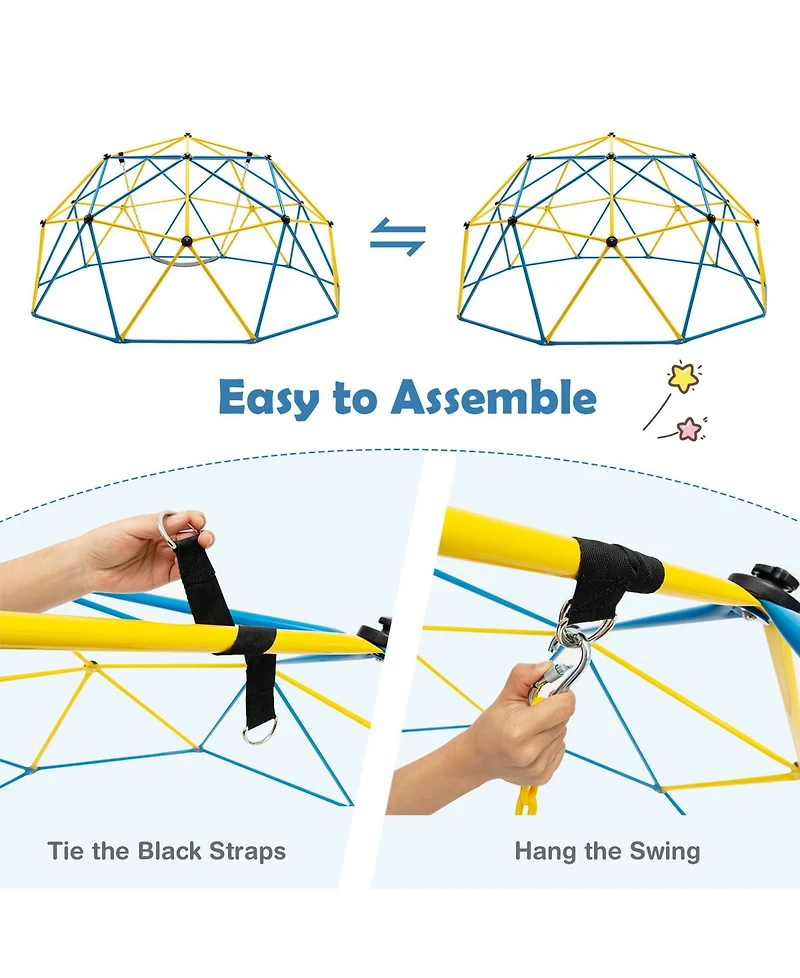 Easy to Assemble

Tie the Black Straps

Hang the Swing