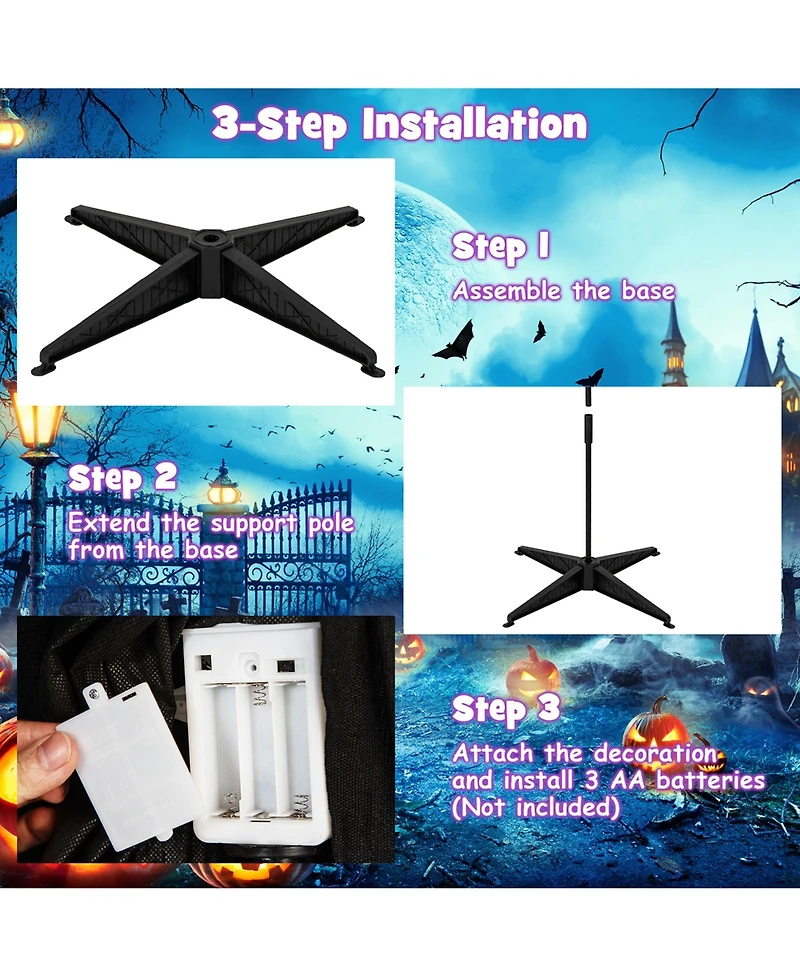 3-Step Installation

Step 1
Assemble the base

Step 2
Extend the support pole from the base

Step 3
Attach the decoration and install 3 AA batteries (Not included)