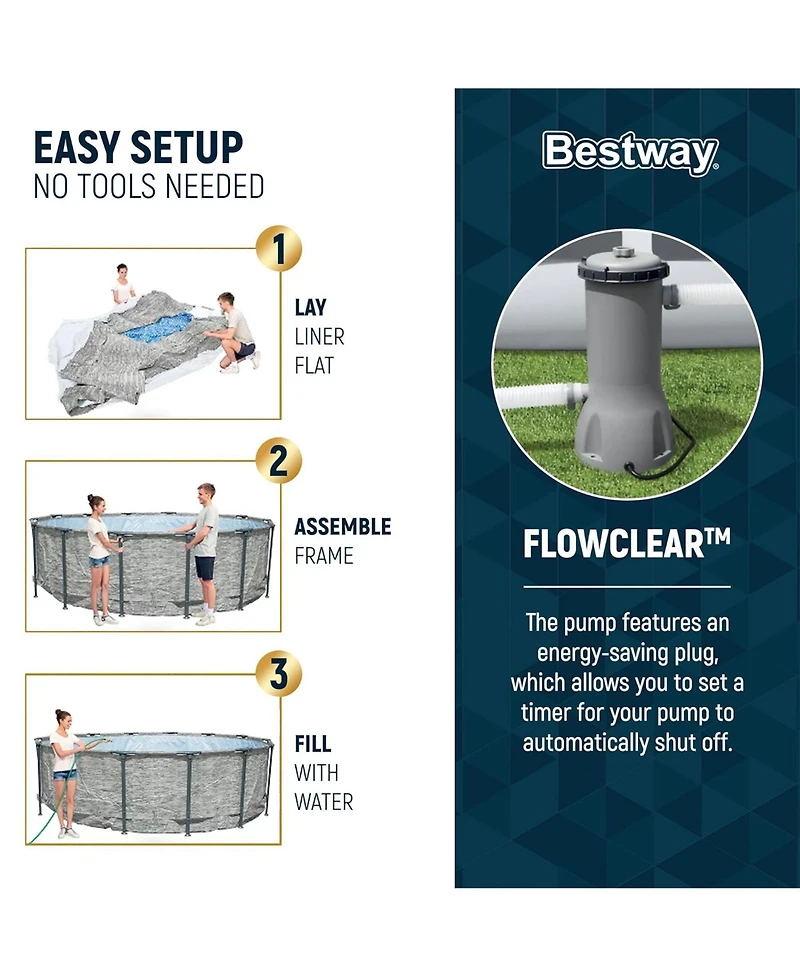 EASY SETUP
NO TOOLS NEEDED

1
LAY
LINER
FLAT

2
ASSEMBLE
FRAME

3
FILL
WITH
WATER

Bestway

FLOWCLEAR™

The pump features an energy-saving plug, which allows you to set a timer for your pump to automatically shut off.