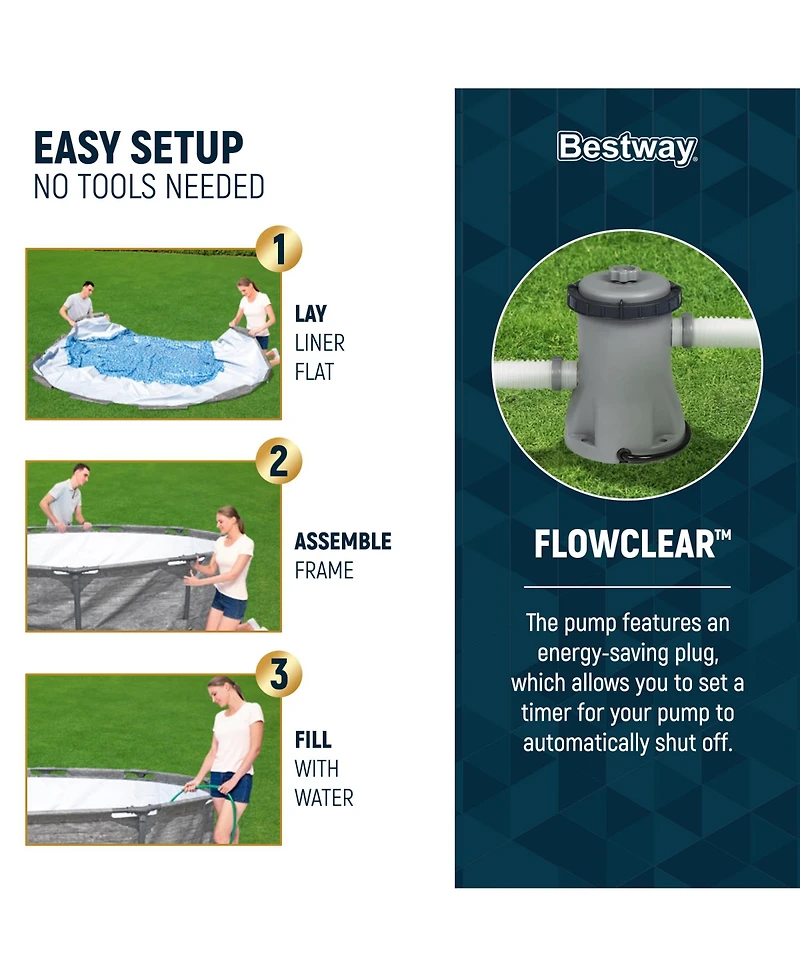 EASY SETUP
NO TOOLS NEEDED

1
LAY
LINER
FLAT

2
ASSEMBLE
FRAME

3
FILL
WITH
WATER

Bestway

FLOWCLEAR™

The pump features an energy-saving plug, which allows you to set a timer for your pump to automatically shut off.