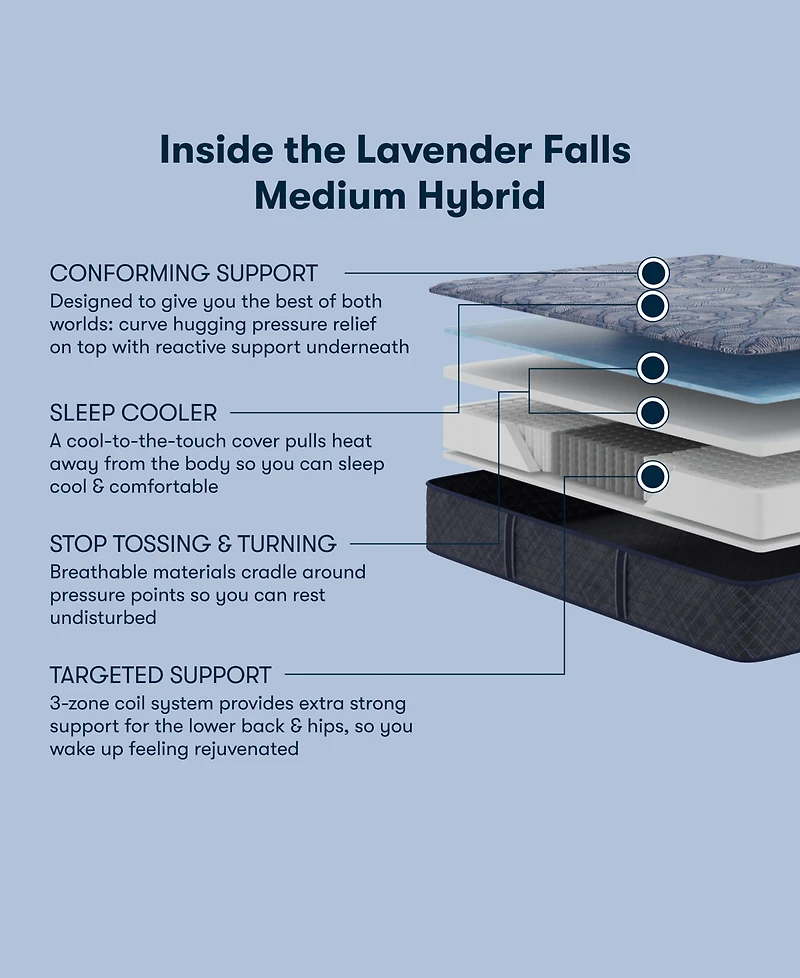 Inside the Lavender Falls Medium Hybrid

CONFORMING SUPPORT
Designed to give you the best of both worlds: curve hugging pressure relief on top with reactive support underneath

SLEEP COOLER
A cool-to-the-touch cover pulls heat away from the body so you can sleep cool & comfortable

STOP TOSSING & TURNING
Breathable materials cradle around pressure points so you can rest undisturbed

TARGETED SUPPORT
3-zone coil system provides extra strong support for the lower back & hips, so you wake up feeling rejuvenated