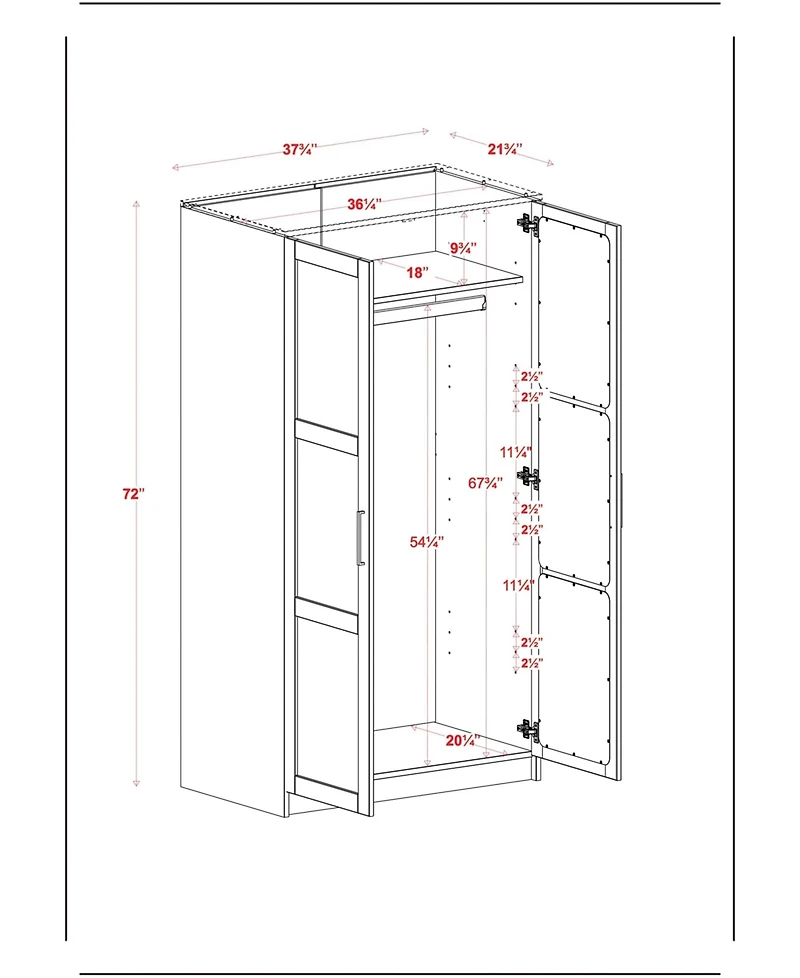 37¾"

21¾"

36¼"

9¾"

18"

72"

2½"
2½"

11¼"

67¾"

2½"
2½"

54¼"

11¼"

2½"
2½"

20¼"