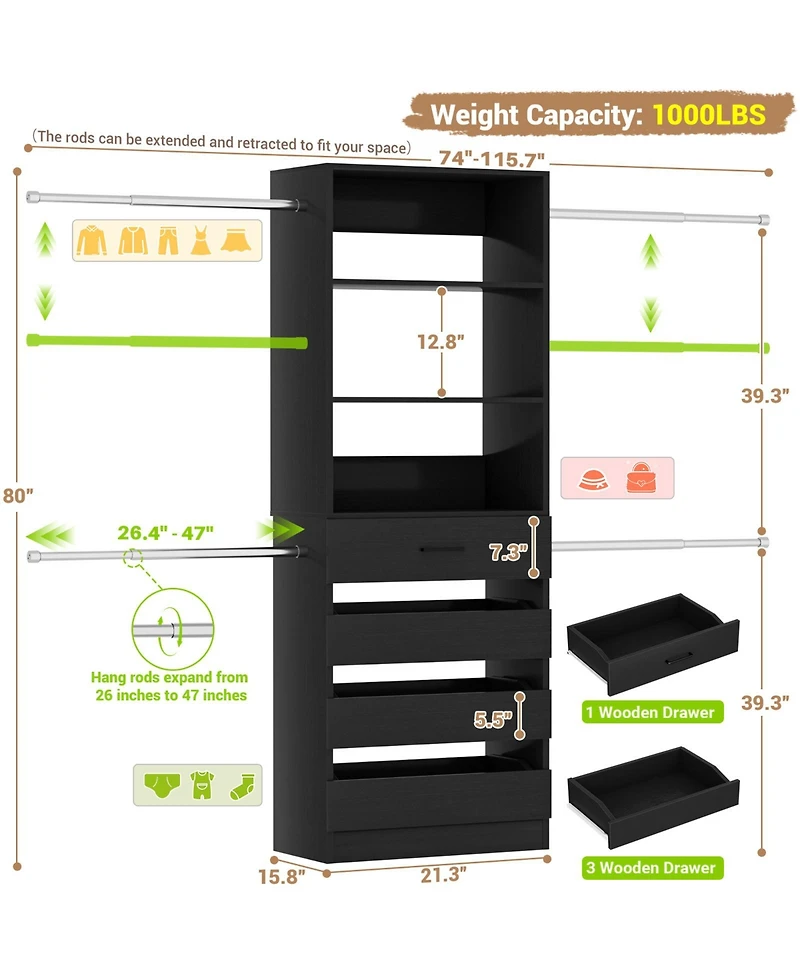 Weight Capacity: 1000LBS

(The rods can be extended and retracted to fit your space)

74"-115.7"

12.8"

39.3"

80"

26.4" - 47"

7.3"

Hang rods expand from 26 inches to 47 inches

5.5"

1 Wooden Drawer

39.3"

3 Wooden Drawer

15.8"

21.3"