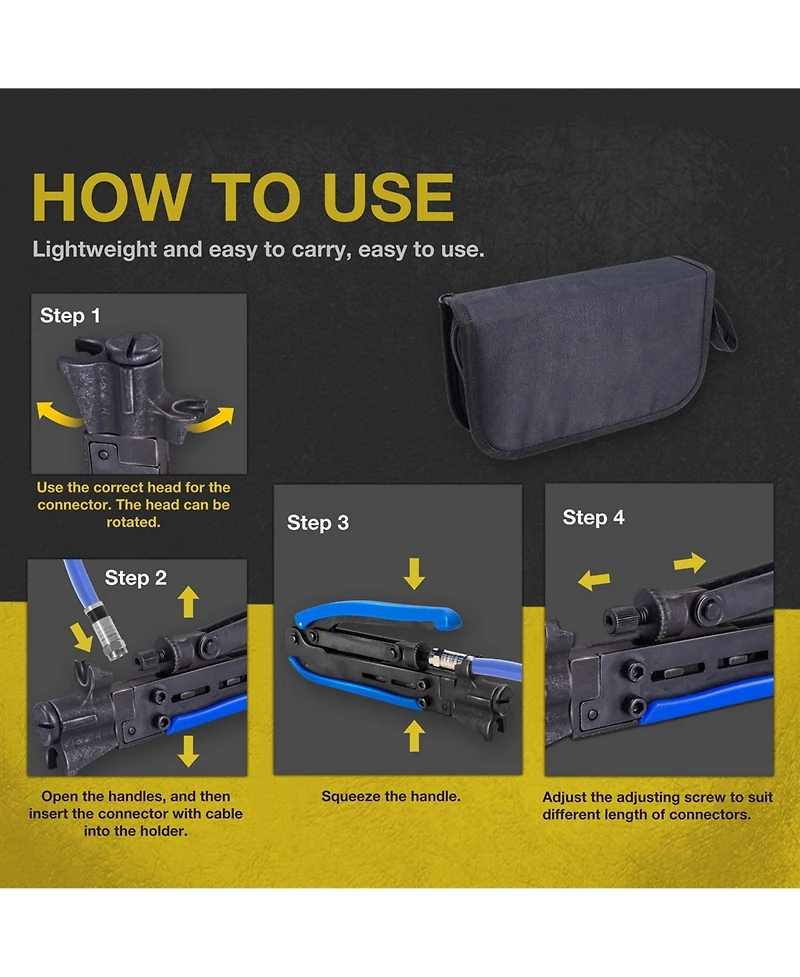 HOW TO USE

Lightweight and easy to carry, easy to use.

Step 1

Use the correct head for the connector. The head can be rotated.

Step 2

Open the handles, and then insert the connector with cable into the holder.

Step 3

Squeeze the handle.

Step 4

Adjust the adjusting screw to suit different length of connectors.