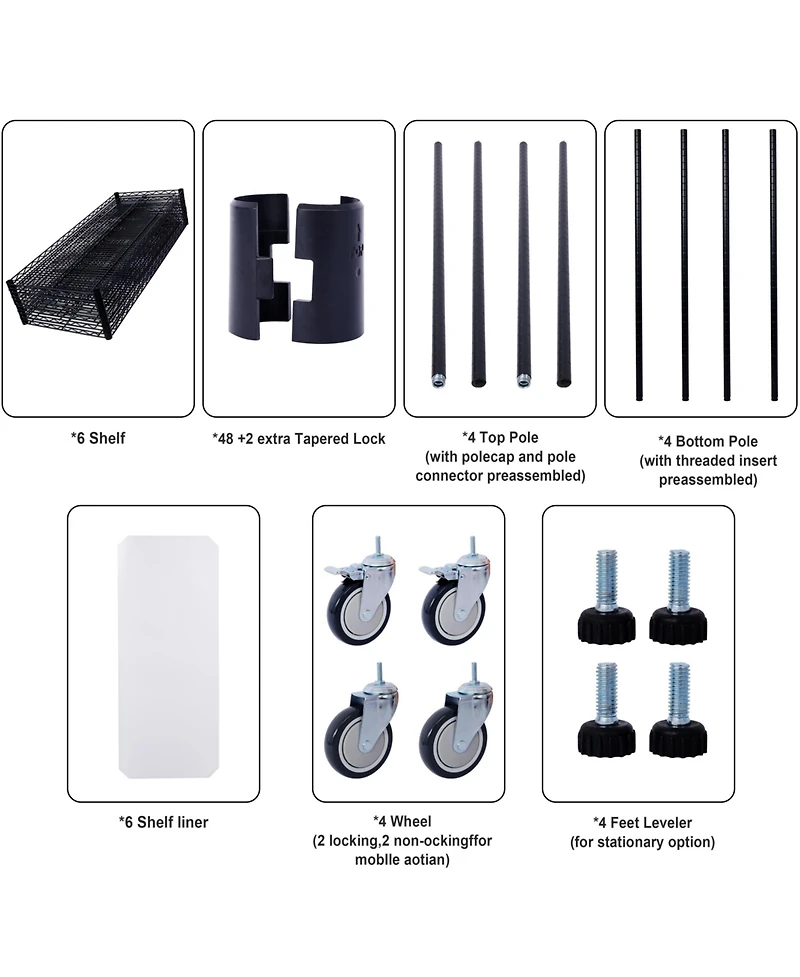 *6 Shelf

*48 +2 extra Tapered Lock

*4 Top Pole
(with polecap and pole connector preassembled)

*4 Bottom Pole
(with threaded insert preassembled)

*6 Shelf liner

*4 Wheel
(2 locking,2 non-ockingffor moblle aotian)

*4 Feet Leveler
(for stationary option)