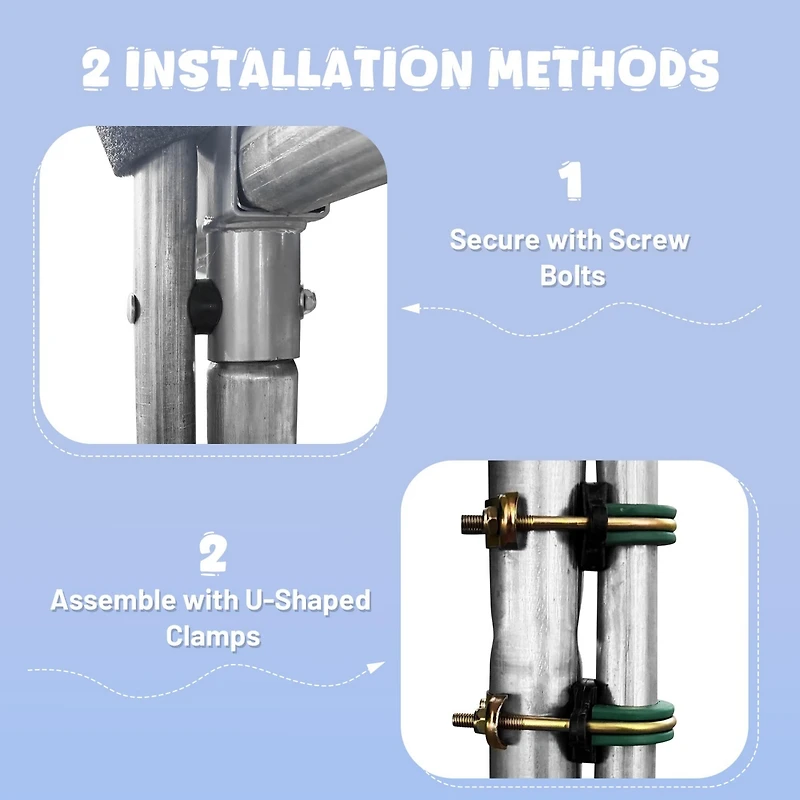 2 INSTALLATION METHODS

1

Secure with Screw Bolts

2

Assemble with U-Shaped Clamps