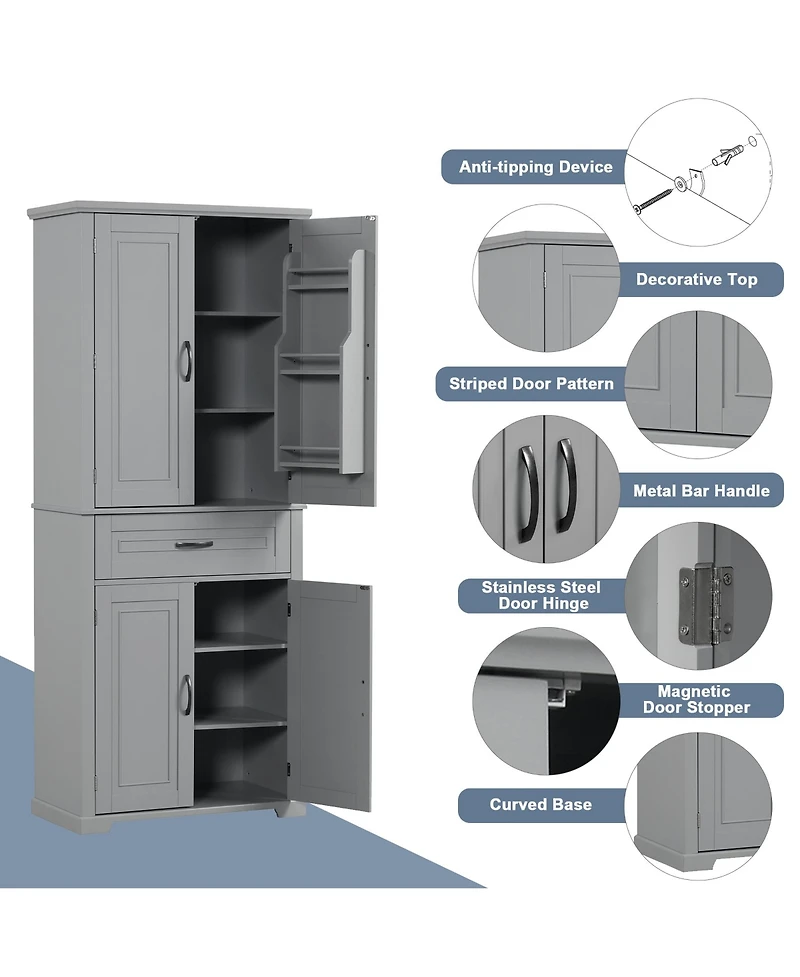 Anti-tipping Device

Decorative Top

Striped Door Pattern

Metal Bar Handle

Stainless Steel Door Hinge

Magnetic Door Stopper

Curved Base