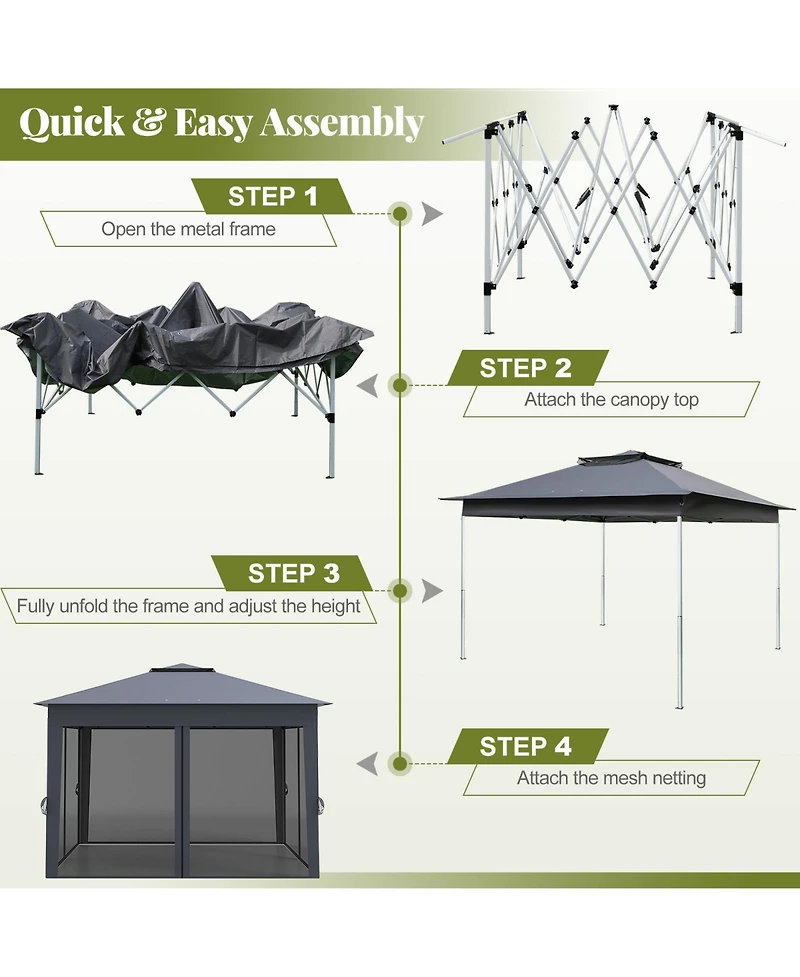 Quick & Easy Assembly

STEP 1
Open the metal frame

STEP 2
Attach the canopy top

STEP 3
Fully unfold the frame and adjust the height

STEP 4
Attach the mesh netting