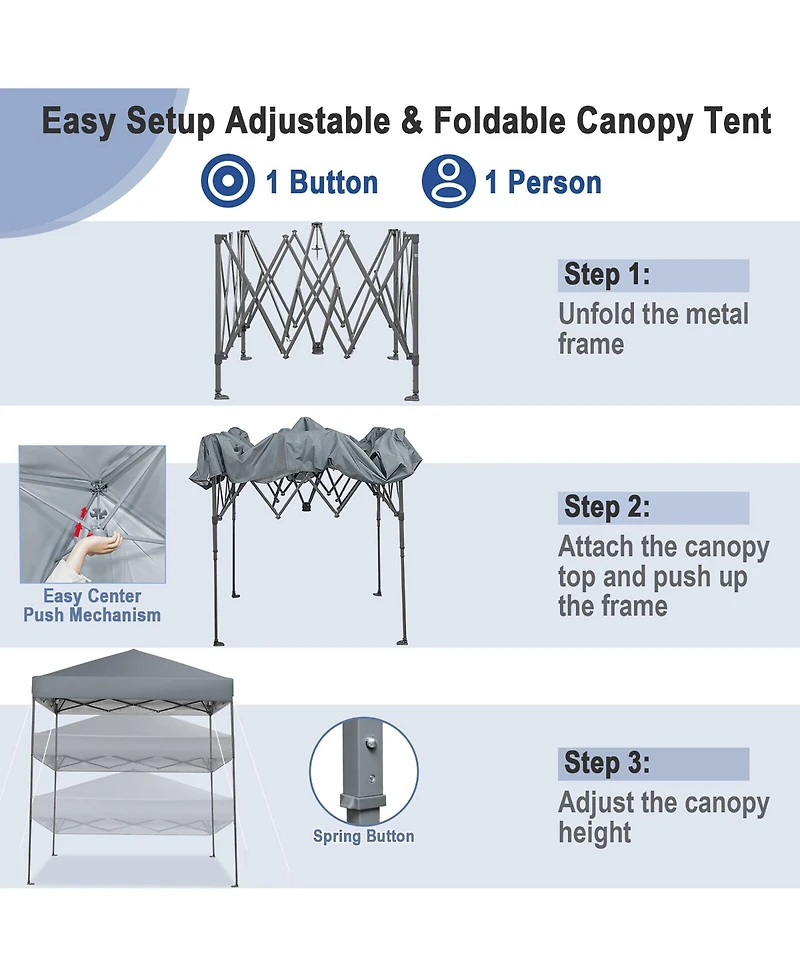 Easy Setup Adjustable & Foldable Canopy Tent

1 Button

1 Person

Step 1:
Unfold the metal frame

Easy Center Push Mechanism

Step 2:
Attach the canopy top and push up the frame

Spring Button

Step 3:
Adjust the canopy height