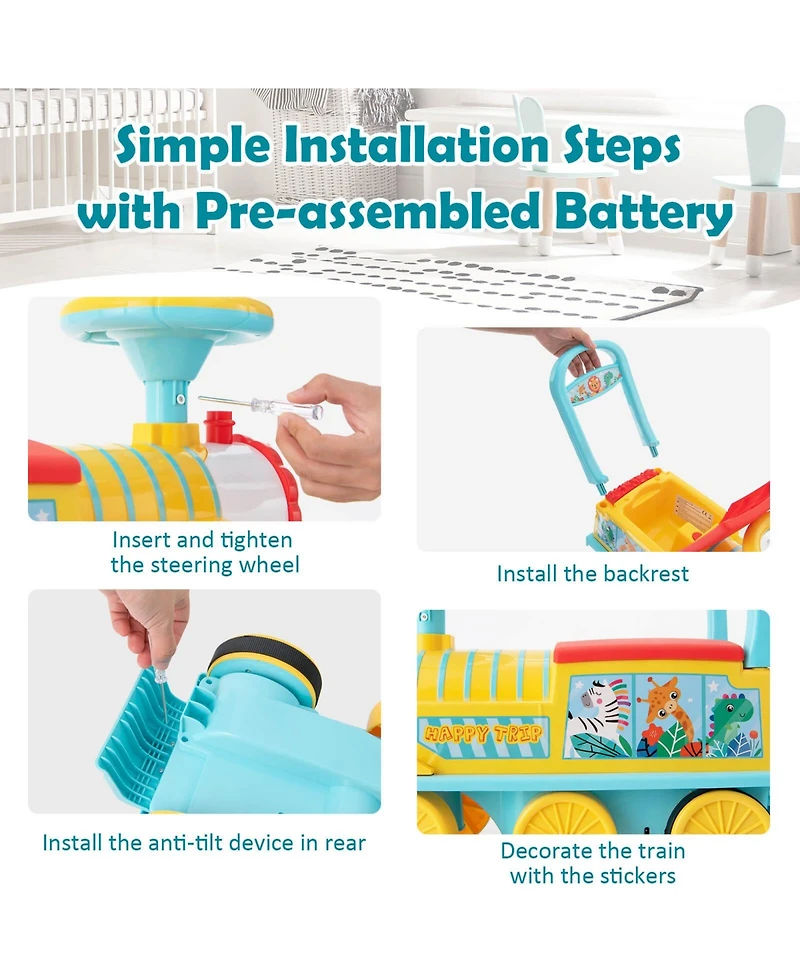 Simple Installation Steps with Pre-assembled Battery

Insert and tighten the steering wheel

Install the backrest

Install the anti-tilt device in rear

HAPPY TRIP

Decorate the train with the stickers