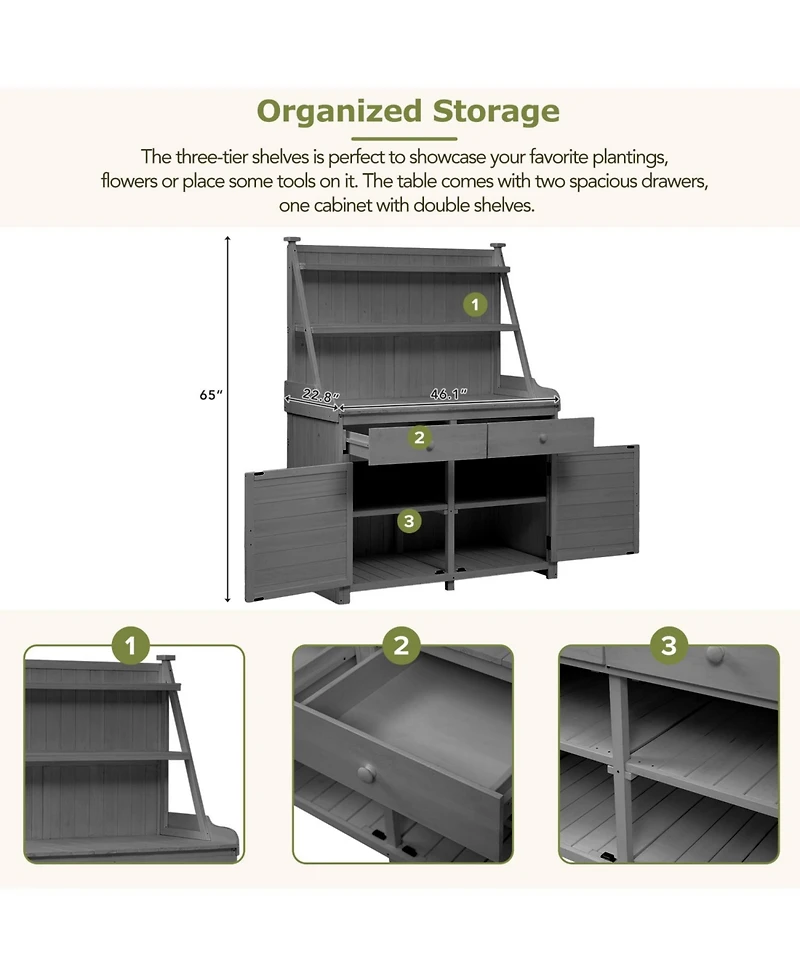 Organized Storage

The three-tier shelves is perfect to showcase your favorite plantings, flowers or place some tools on it. The table comes with two spacious drawers, one cabinet with double shelves.

65"
22.8"
46.1"
1
2
3

1
2
3