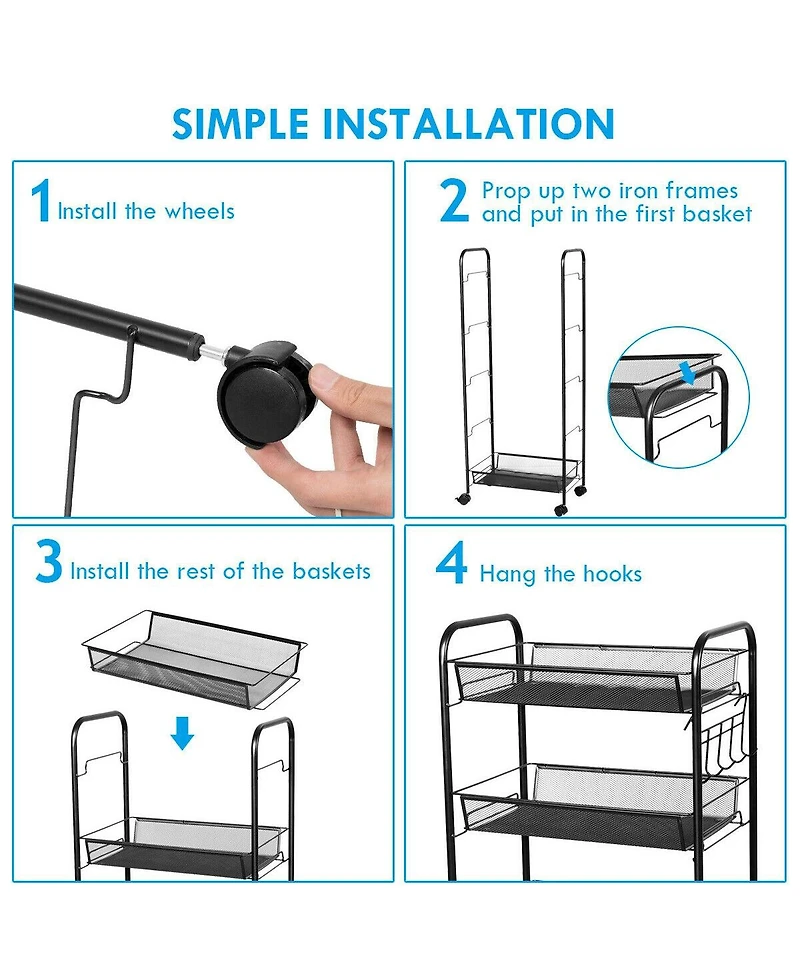 SIMPLE INSTALLATION

1 Install the wheels

2 Prop up two iron frames and put in the first basket

3 Install the rest of the baskets

4 Hang the hooks