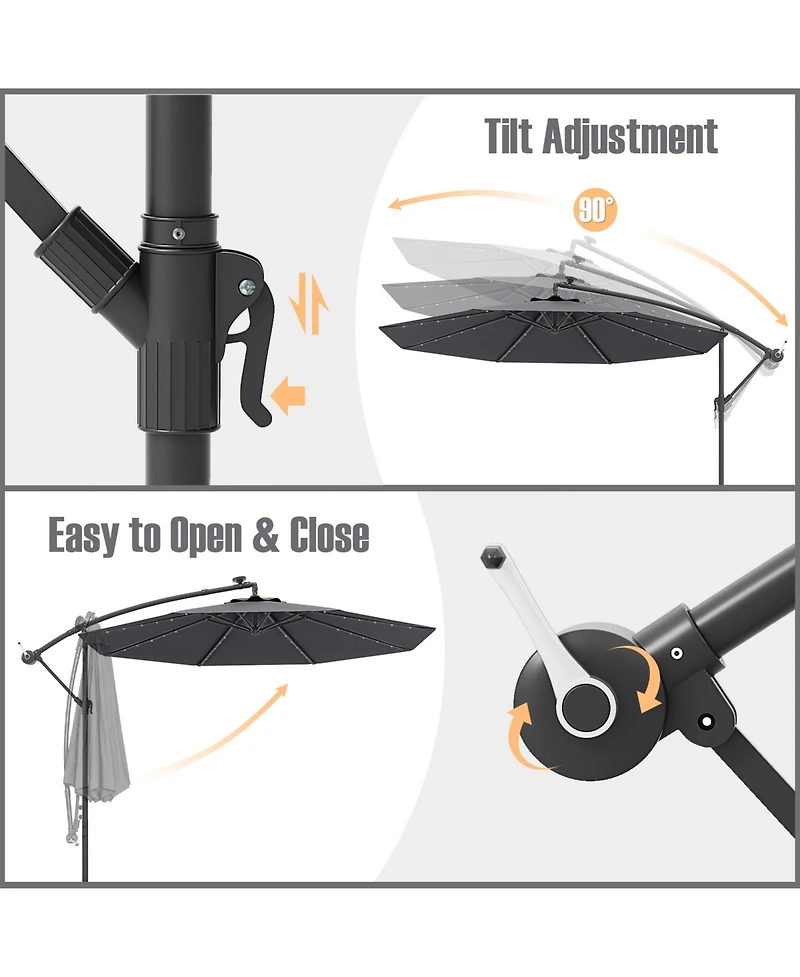 Tilt Adjustment

90°

Easy to Open & Close