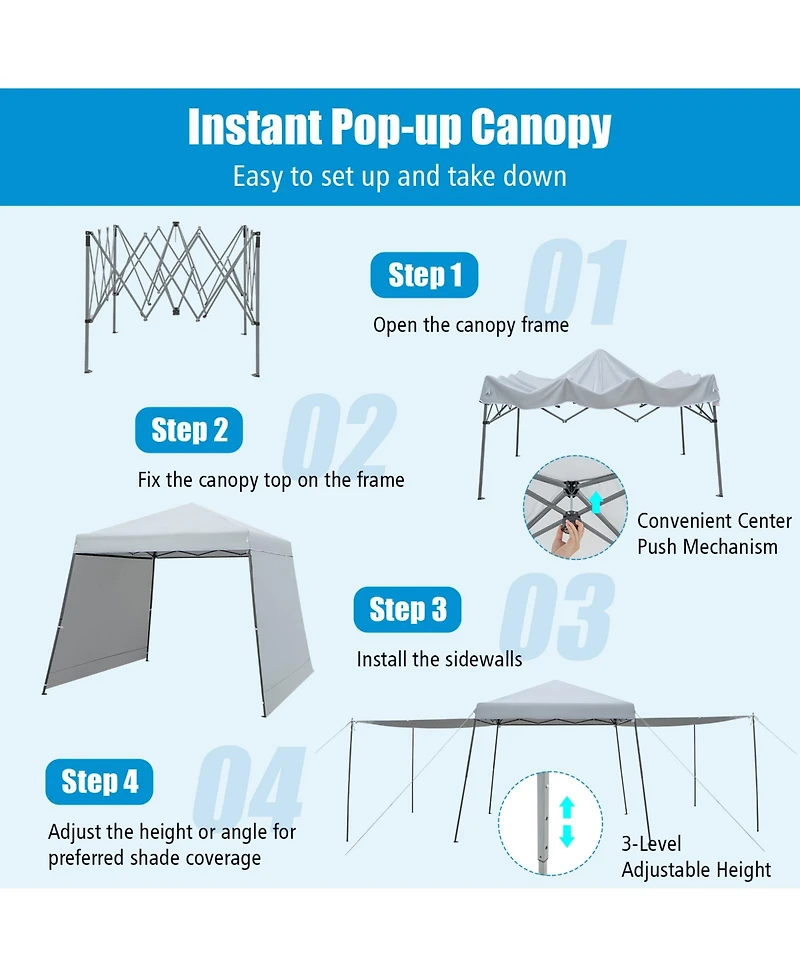 Instant Pop-up Canopy

Easy to set up and take down

Step 1

01

Open the canopy frame

Step 2

02

Fix the canopy top on the frame

Convenient Center Push Mechanism

Step 3

03

Install the sidewalls

Step 4

04

Adjust the height or angle for preferred shade coverage

3-Level Adjustable Height