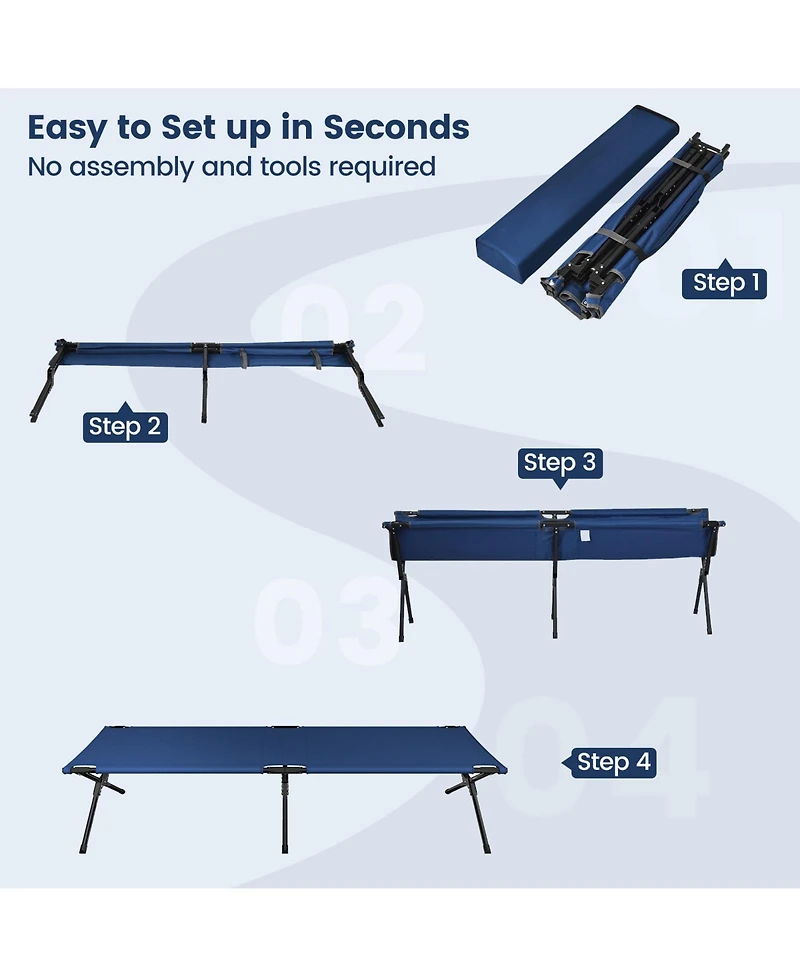 Easy to Set up in Seconds
No assembly and tools required

Step 1

02

Step 2

Step 3

03

04

Step 4