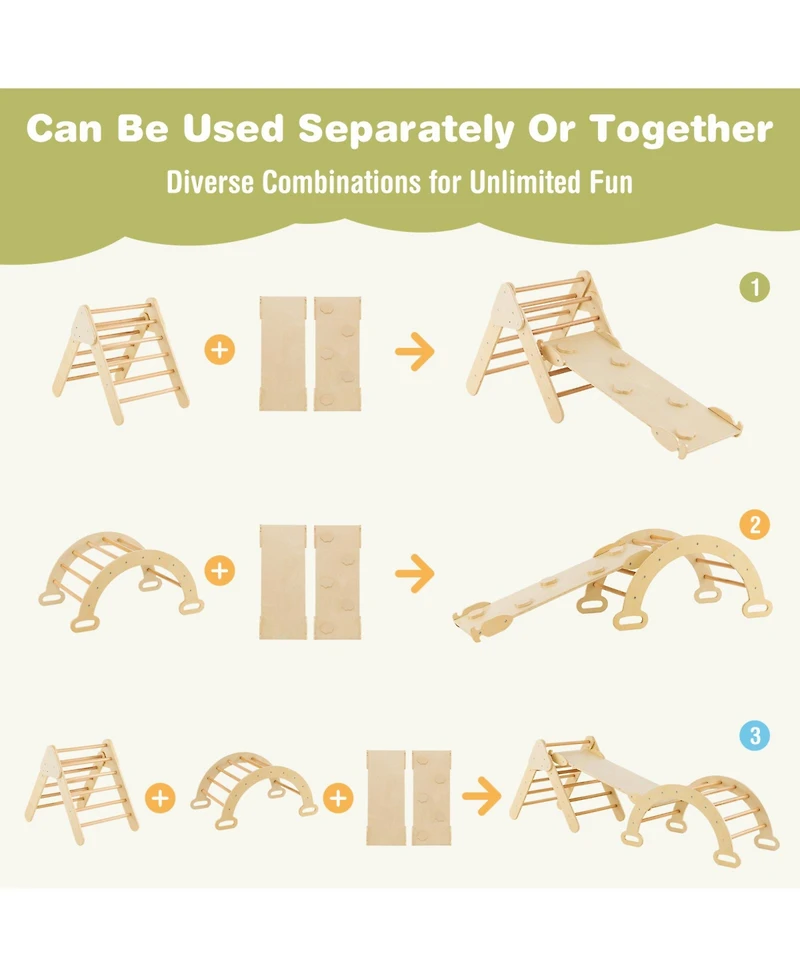 Can Be Used Separately Or Together
Diverse Combinations for Unlimited Fun

1

2

3