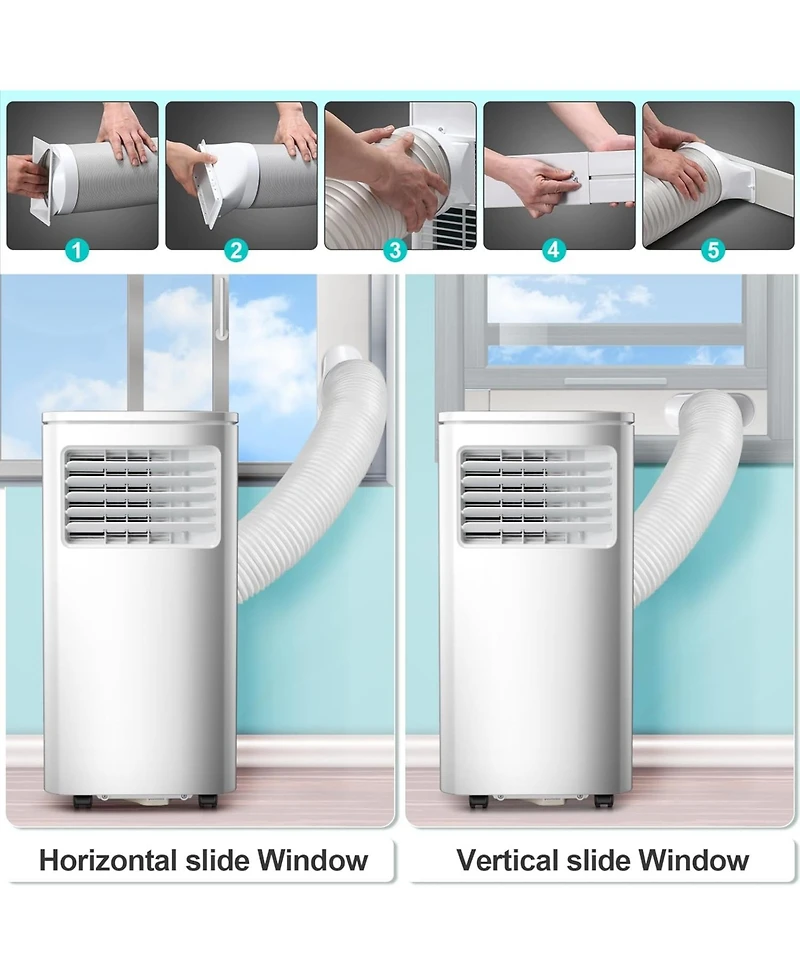 1
2
3
4
5

Horizontal slide Window

Vertical slide Window