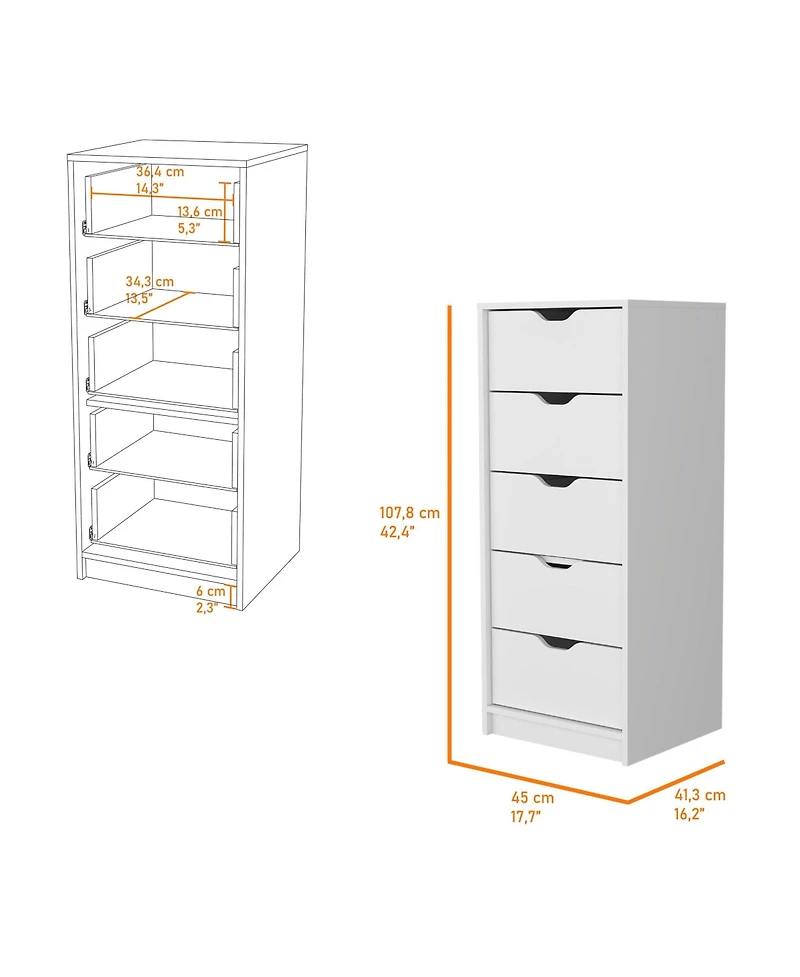 36,4 cm
14,3"
13,6 cm
5,3"
34,3 cm
13,5"
6 cm
2,3"
107,8 cm
42,4"
45 cm
17,7"
41,3 cm
16,2"