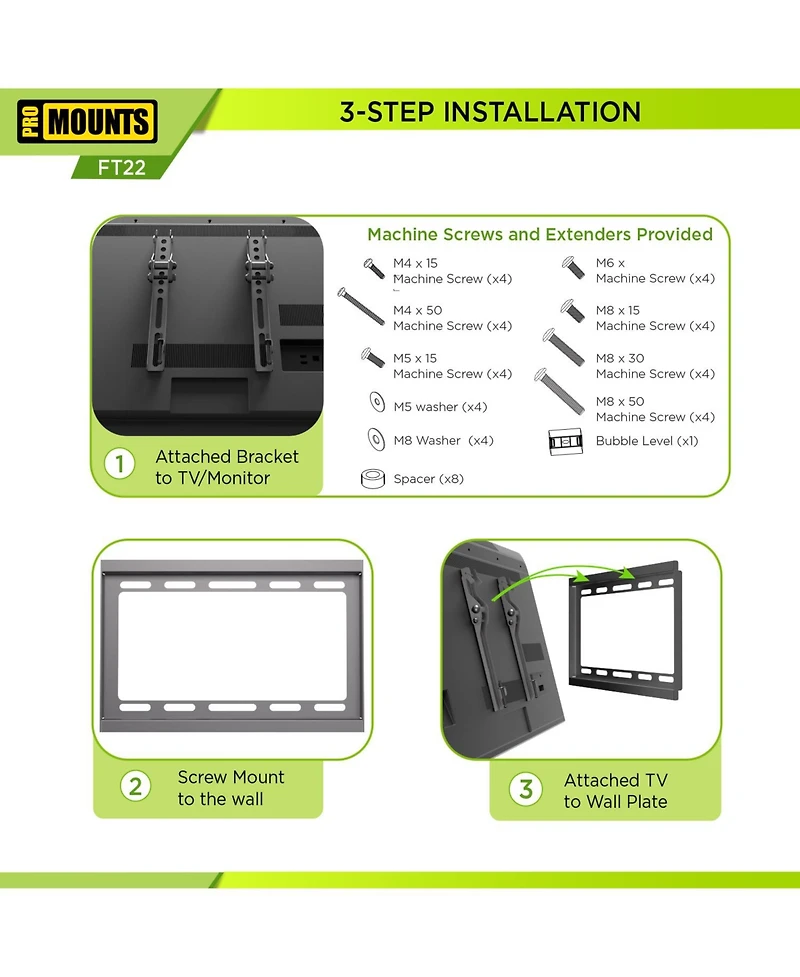 PRO MOUNTS
FT22

3-STEP INSTALLATION

Machine Screws and Extenders Provided

M4 x 15
Machine Screw (x4)

M4 x 50
Machine Screw (x4)

M5 x 15
Machine Screw (x4)

M5 washer (x4)

M8 Washer (x4)

Spacer (x8)

M6 x
Machine Screw (x4)

M8 x 15
Machine Screw (x4)

M8 x 30
Machine Screw (x4)

M8 x 50
Machine Screw (x4)

Bubble Level (x1)

1 Attached Bracket to TV/Monitor

2 Screw Mount to the wall

3 Attached TV to Wall Plate