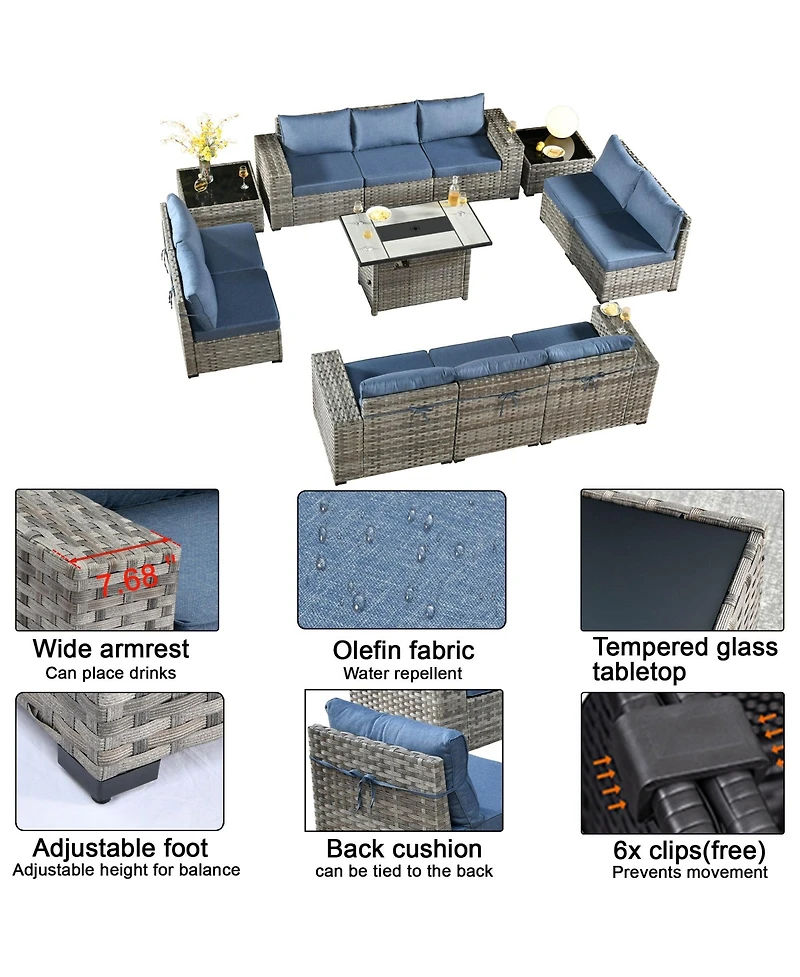 7.68"

Wide armrest
Can place drinks

Olefin fabric
Water repellent

Tempered glass tabletop

Adjustable foot
Adjustable height for balance

Back cushion
can be tied to the back

6x clips(free)
Prevents movement