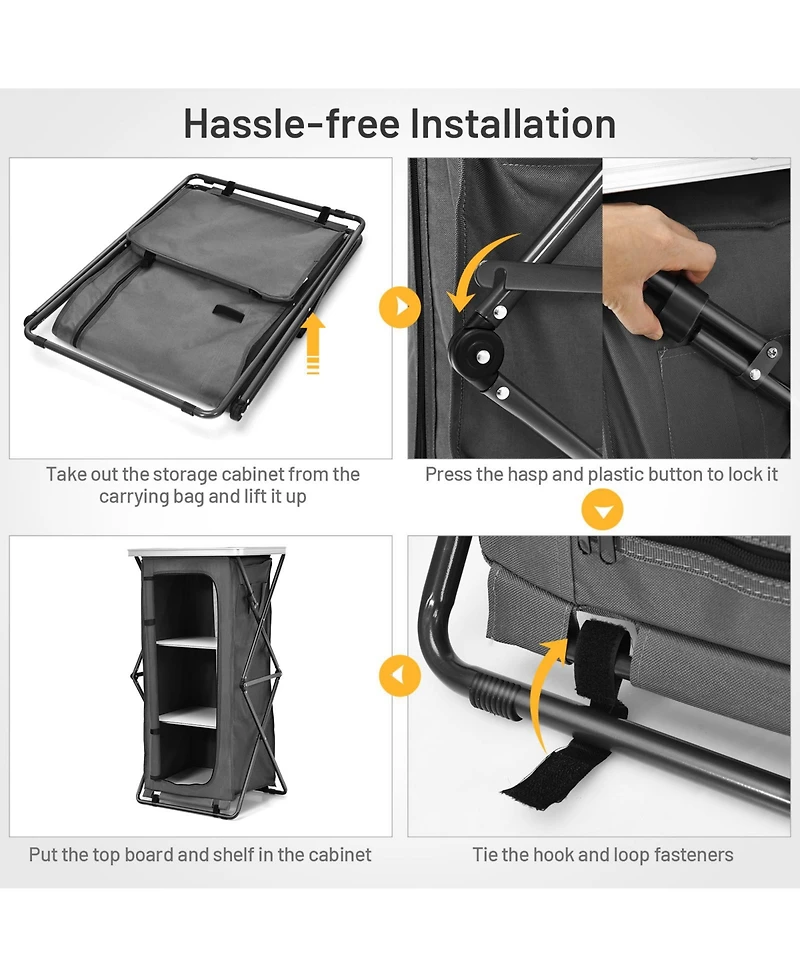 Hassle-free Installation

Take out the storage cabinet from the carrying bag and lift it up

Press the hasp and plastic button to lock it

Put the top board and shelf in the cabinet

Tie the hook and loop fasteners