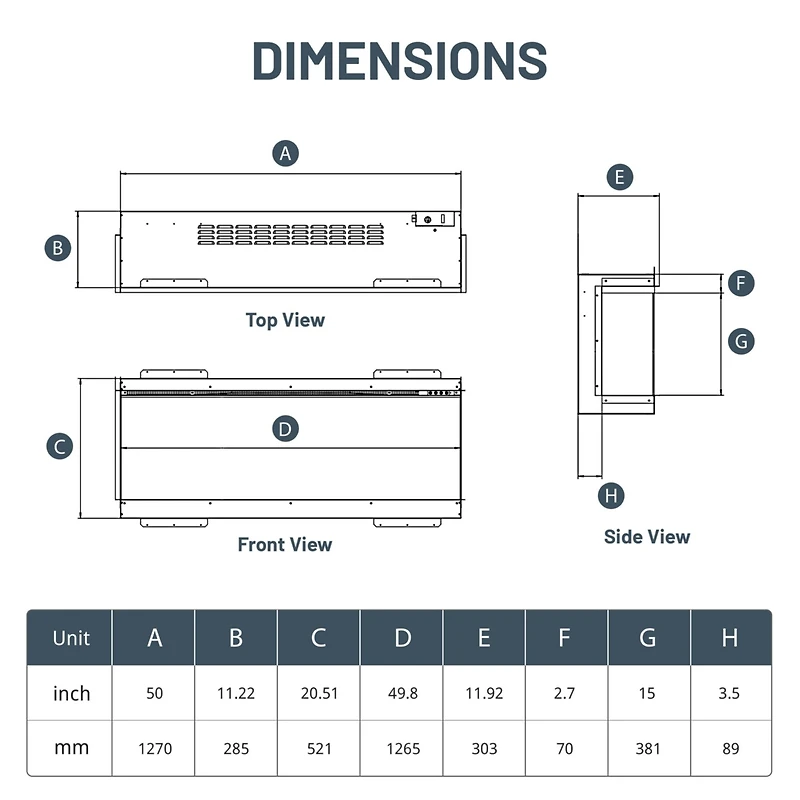 DIMENSIONS

A

B

Top View

C

D

Front View

E

F

G

H

Side View

| Unit | A | B | C | D | E | F | G | H |
|---|---|---|---|---|---|---|---|---|
| inch | 50 | 11.22 | 20.51 | 49.8 | 11.92 | 2.7 | 15 | 3.5 |
| mm | 1270 | 285 | 521 | 1265 | 303 | 70 | 381 | 89 |