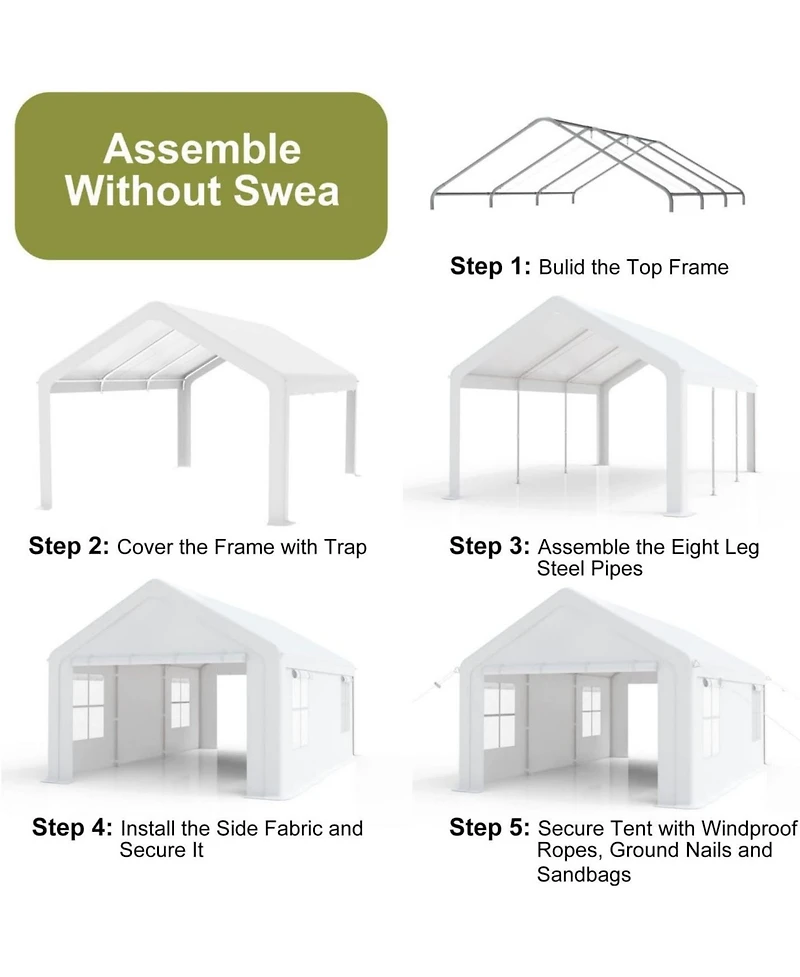 Assemble Without Swea

Step 1: Bulid the Top Frame

Step 2: Cover the Frame with Trap

Step 3: Assemble the Eight Leg Steel Pipes

Step 4: Install the Side Fabric and Secure It

Step 5: Secure Tent with Windproof Ropes, Ground Nails and Sandbags