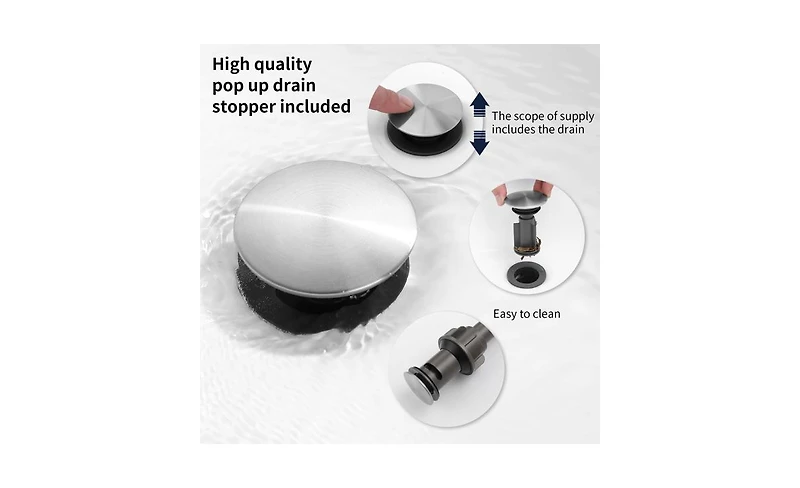 High quality pop up drain stopper included

The scope of supply includes the drain

Easy to clean