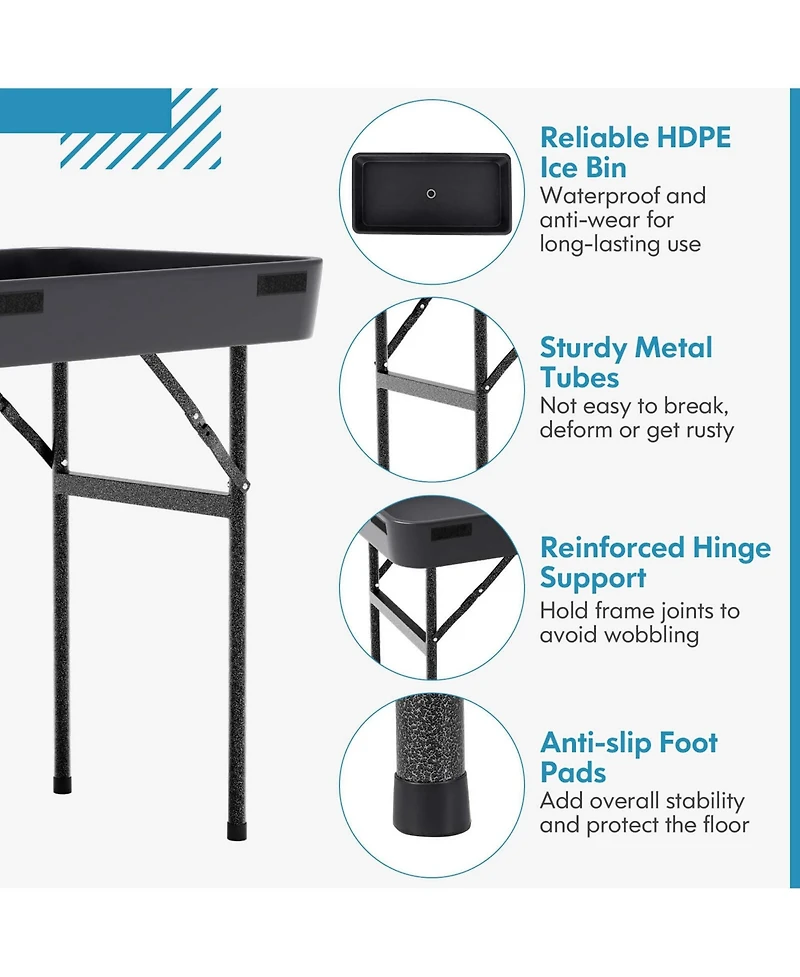 Reliable HDPE Ice Bin
Waterproof and anti-wear for long-lasting use

Sturdy Metal Tubes
Not easy to break, deform or get rusty

Reinforced Hinge Support
Hold frame joints to avoid wobbling

Anti-slip Foot Pads
Add overall stability and protect the floor