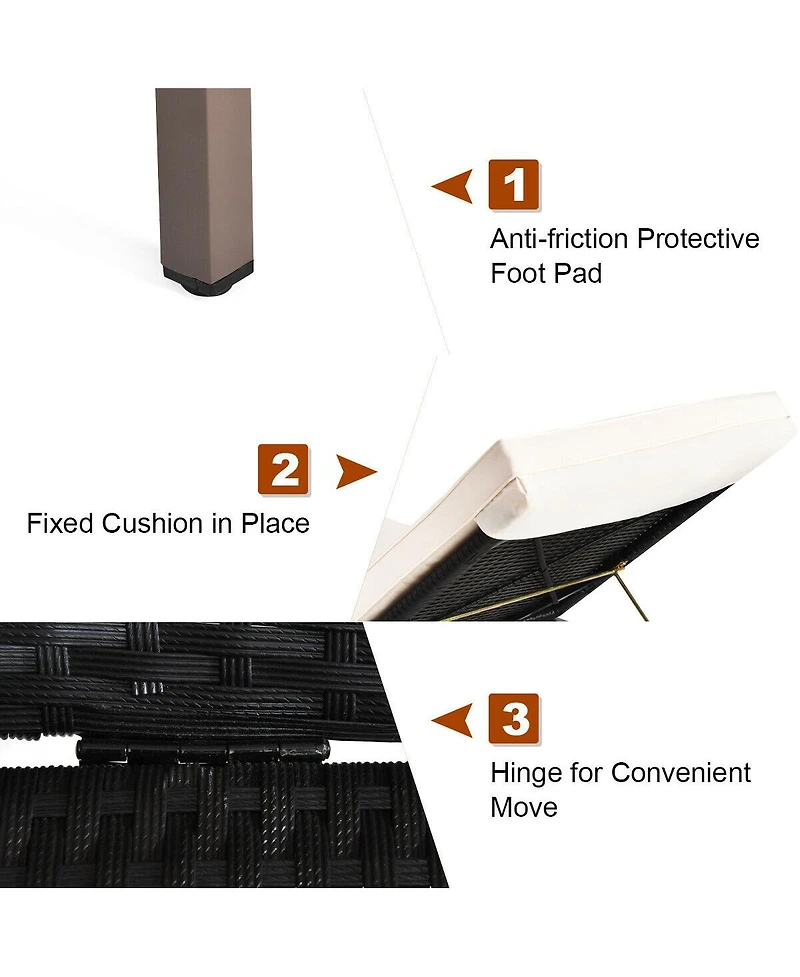 1

Anti-friction Protective Foot Pad

2

Fixed Cushion in Place

3

Hinge for Convenient Move