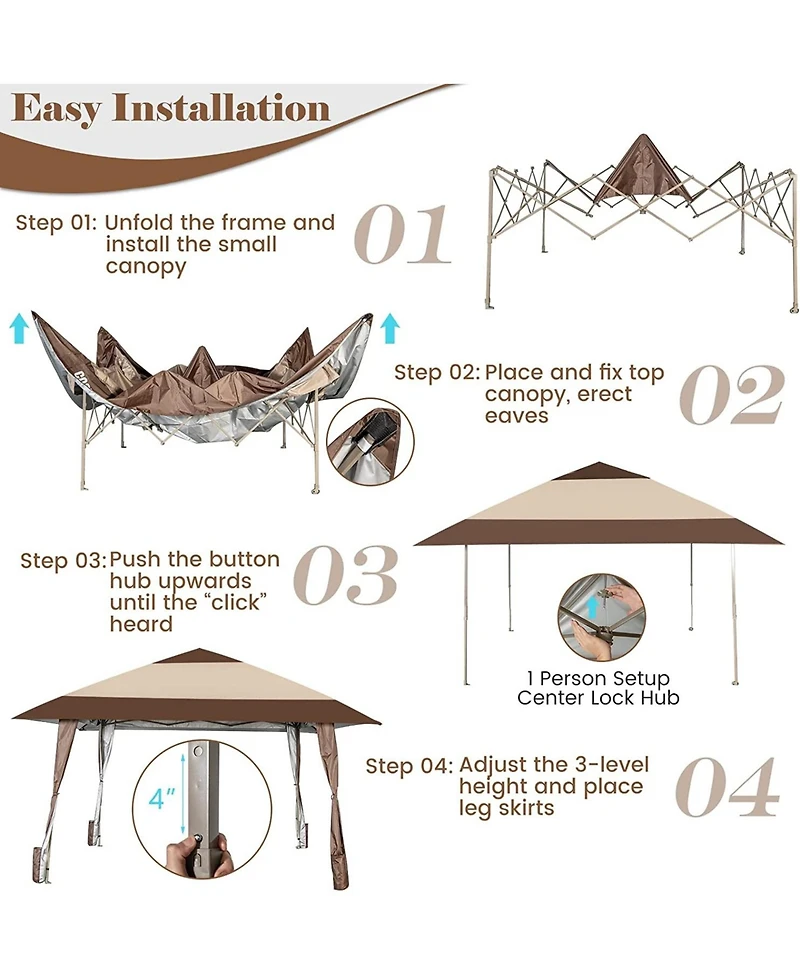 Easy Installation

Step 01: Unfold the frame and install the small canopy

01

Step 02: Place and fix top canopy, erect eaves

02

Step 03: Push the button hub upwards until the "click" heard

03

1 Person Setup Center Lock Hub

4"

Step 04: Adjust the 3-level height and place leg skirts

04