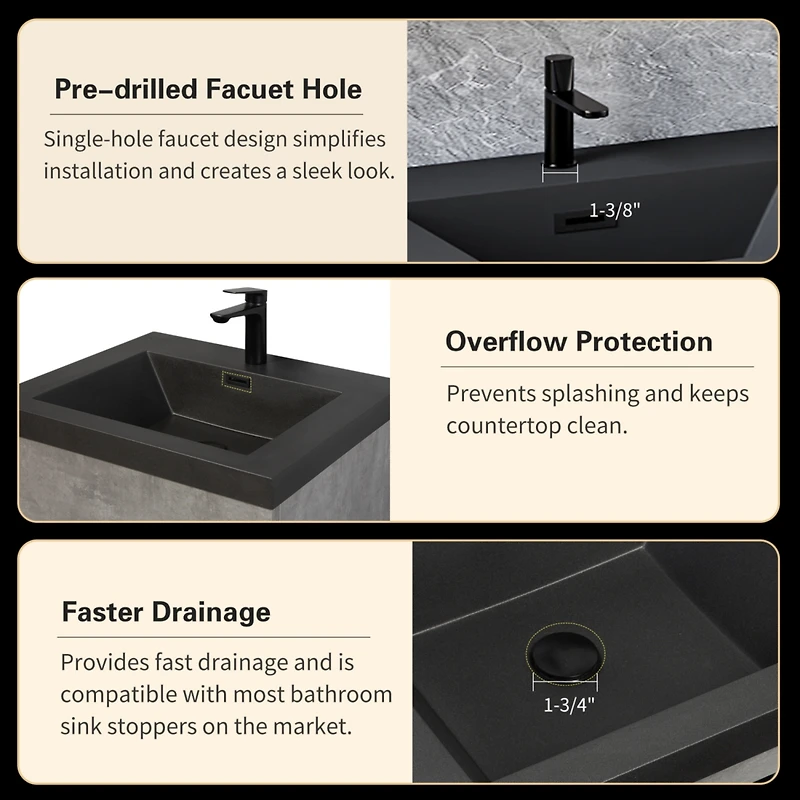 Pre–drilled Facuet Hole

Single-hole faucet design simplifies installation and creates a sleek look.

1-3/8"

Overflow Protection

Prevents splashing and keeps countertop clean.

Faster Drainage

Provides fast drainage and is compatible with most bathroom sink stoppers on the market.

1-3/4"