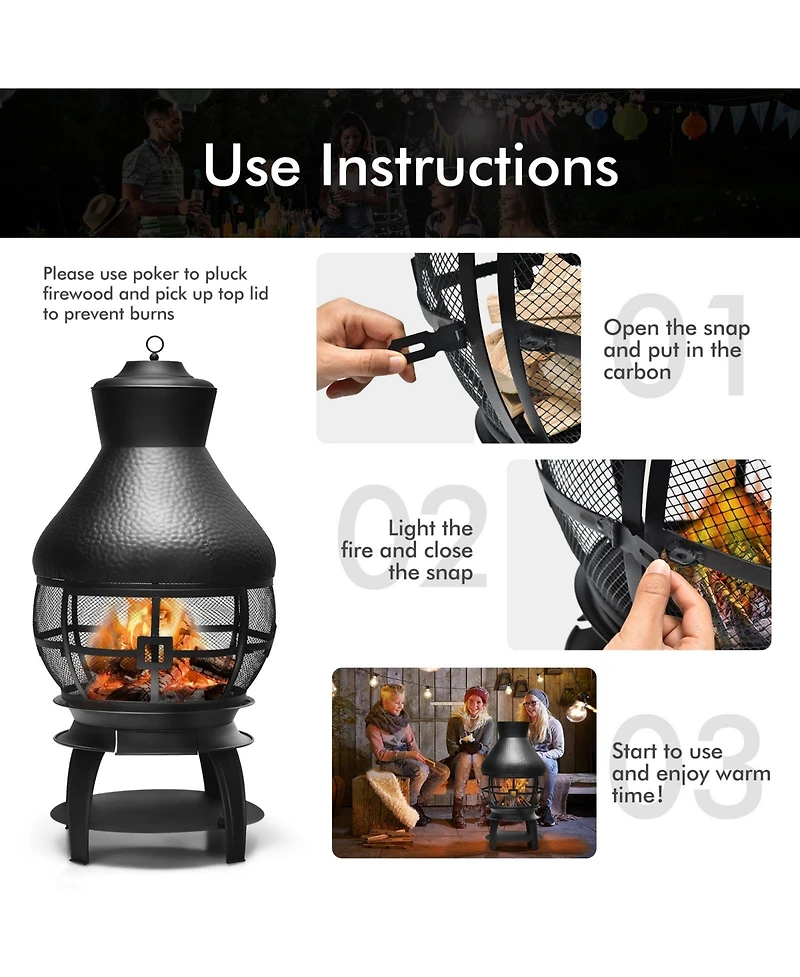 Use Instructions

Please use poker to pluck firewood and pick up top lid to prevent burns

01

Open the snap and put in the carbon

02

Light the fire and close the snap

03

Start to use and enjoy warm time!