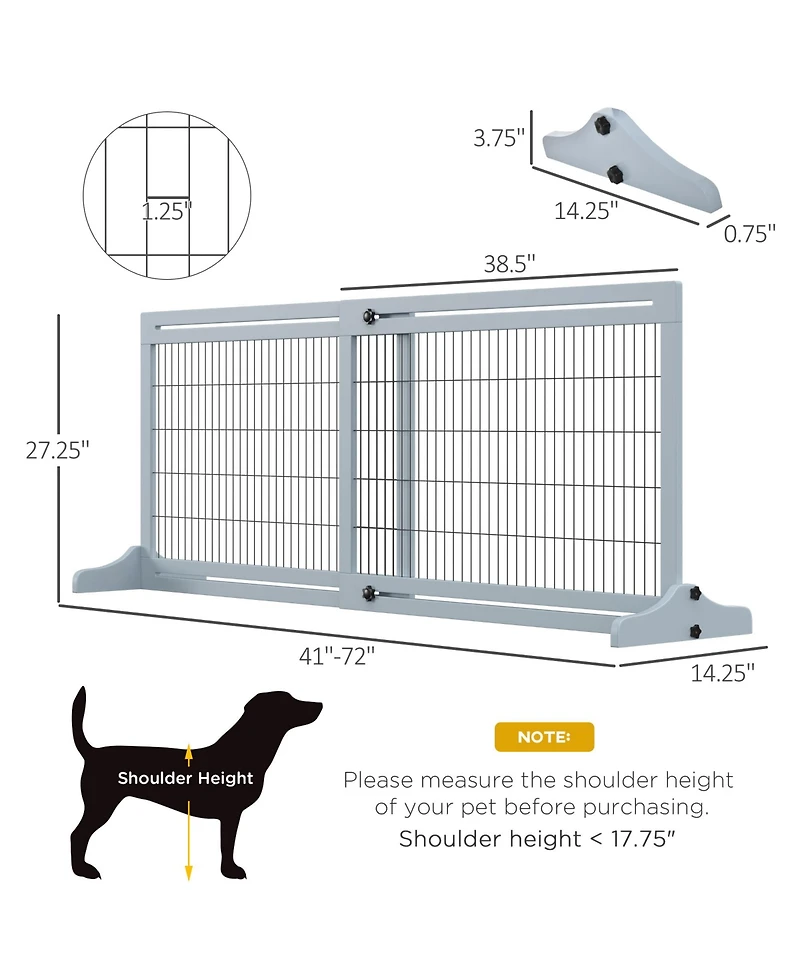 1.25"

3.75"

14.25"

0.75"

38.5"

27.25"

41"-72"

14.25"

Shoulder Height

NOTE:

Please measure the shoulder height of your pet before purchasing.

Shoulder height < 17.75"