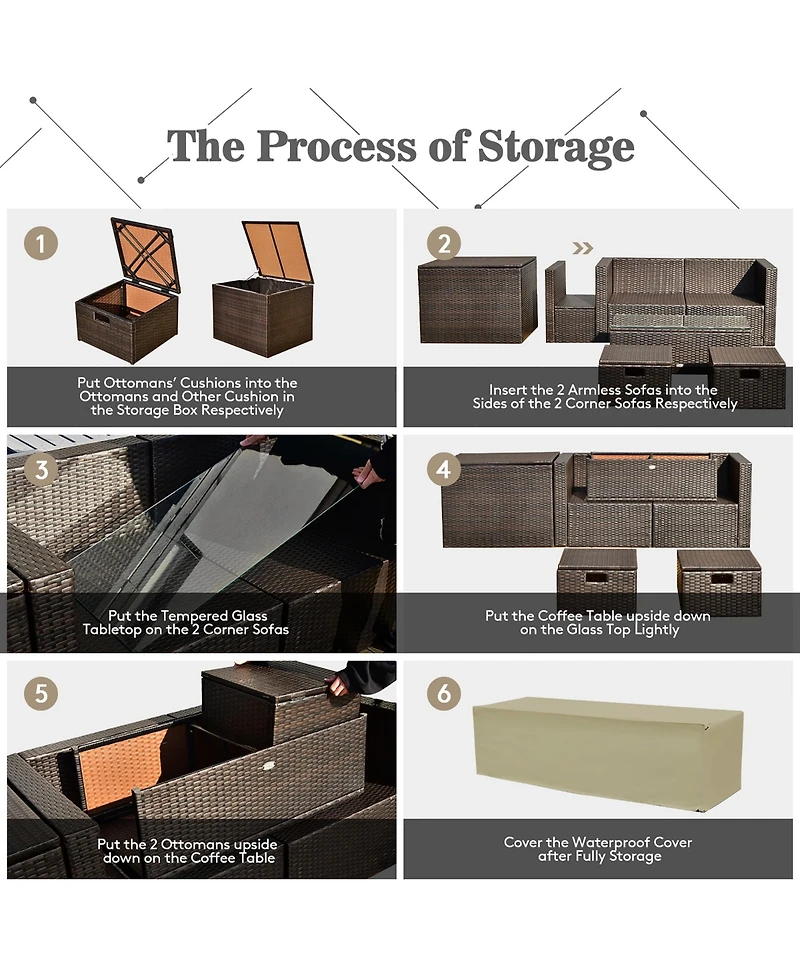 The Process of Storage

1

Put Ottomans' Cushions into the Ottomans and Other Cushion in the Storage Box Respectively

2

Insert the 2 Armless Sofas into the Sides of the 2 Corner Sofas Respectively

3

Put the Tempered Glass Tabletop on the 2 Corner Sofas

4

Put the Coffee Table upside down on the Glass Top Lightly

5

Put the 2 Ottomans upside down on the Coffee Table

6

Cover the Waterproof Cover after Fully Storage