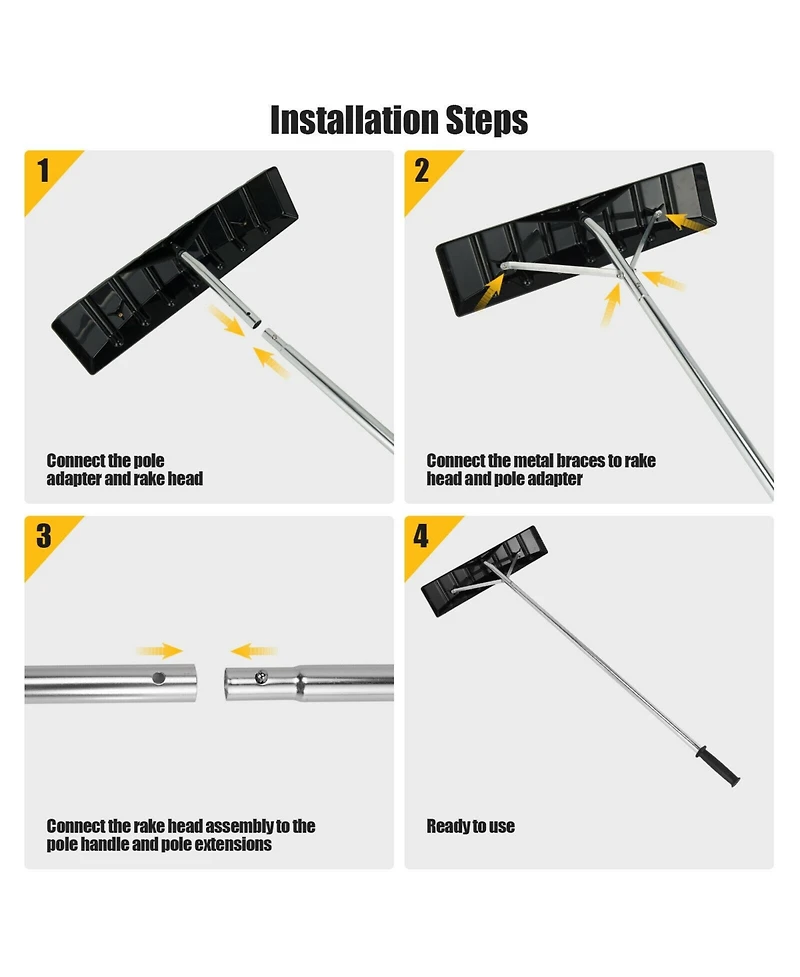 Installation Steps

1

Connect the pole adapter and rake head

2

Connect the metal braces to rake head and pole adapter

3

Connect the rake head assembly to the pole handle and pole extensions

4

Ready to use