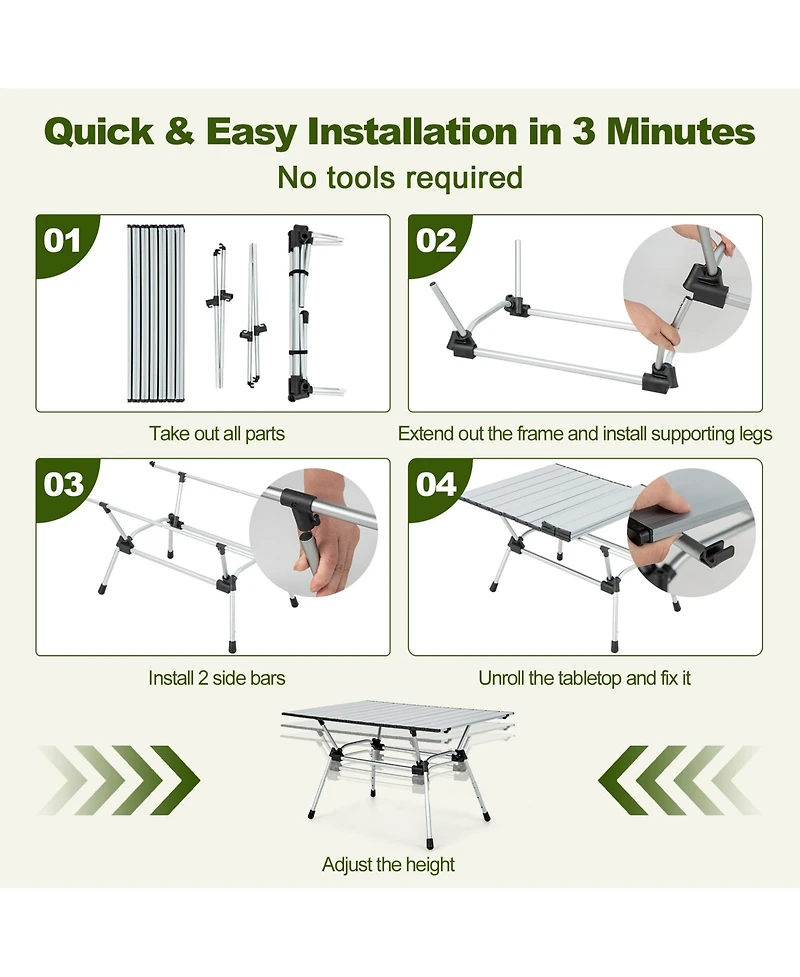 Quick & Easy Installation in 3 Minutes
No tools required

01
Take out all parts

02
Extend out the frame and install supporting legs

03
Install 2 side bars

04
Unroll the tabletop and fix it

Adjust the height