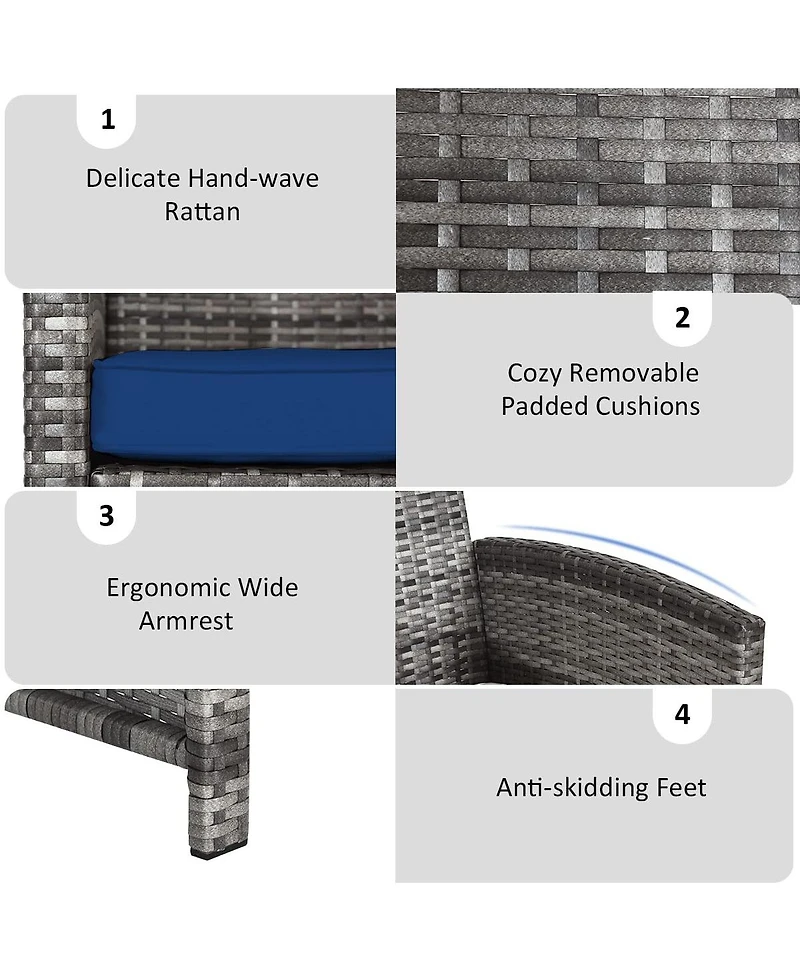 1

Delicate Hand-wave Rattan

2

Cozy Removable Padded Cushions

3

Ergonomic Wide Armrest

4

Anti-skidding Feet