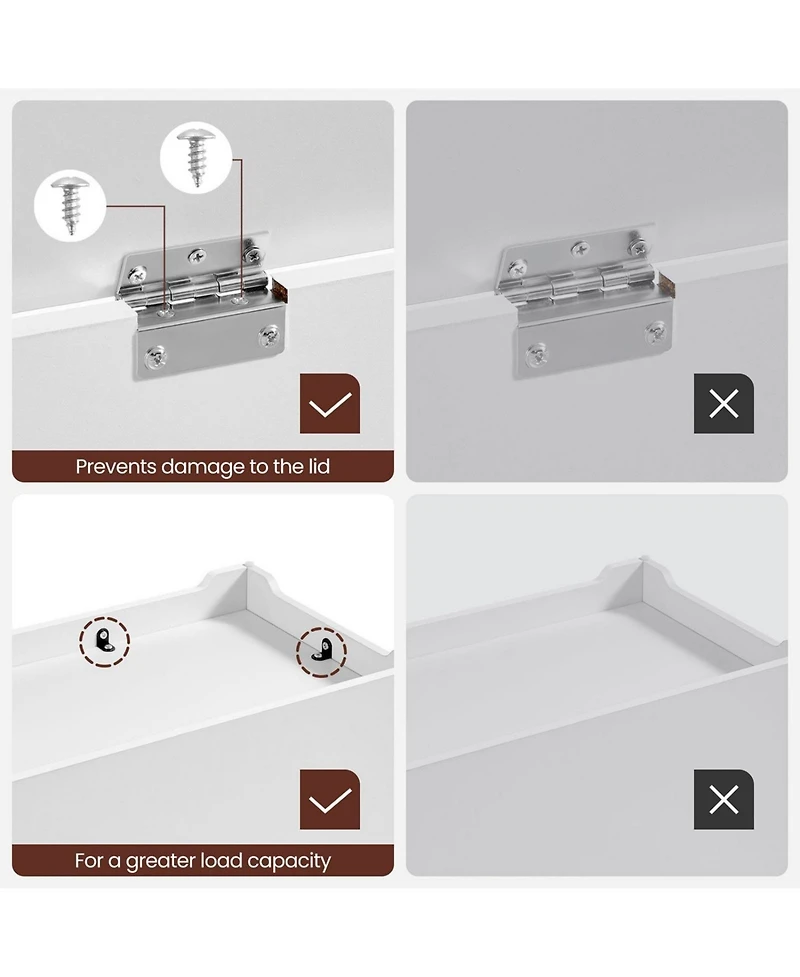 Prevents damage to the lid

For a greater load capacity